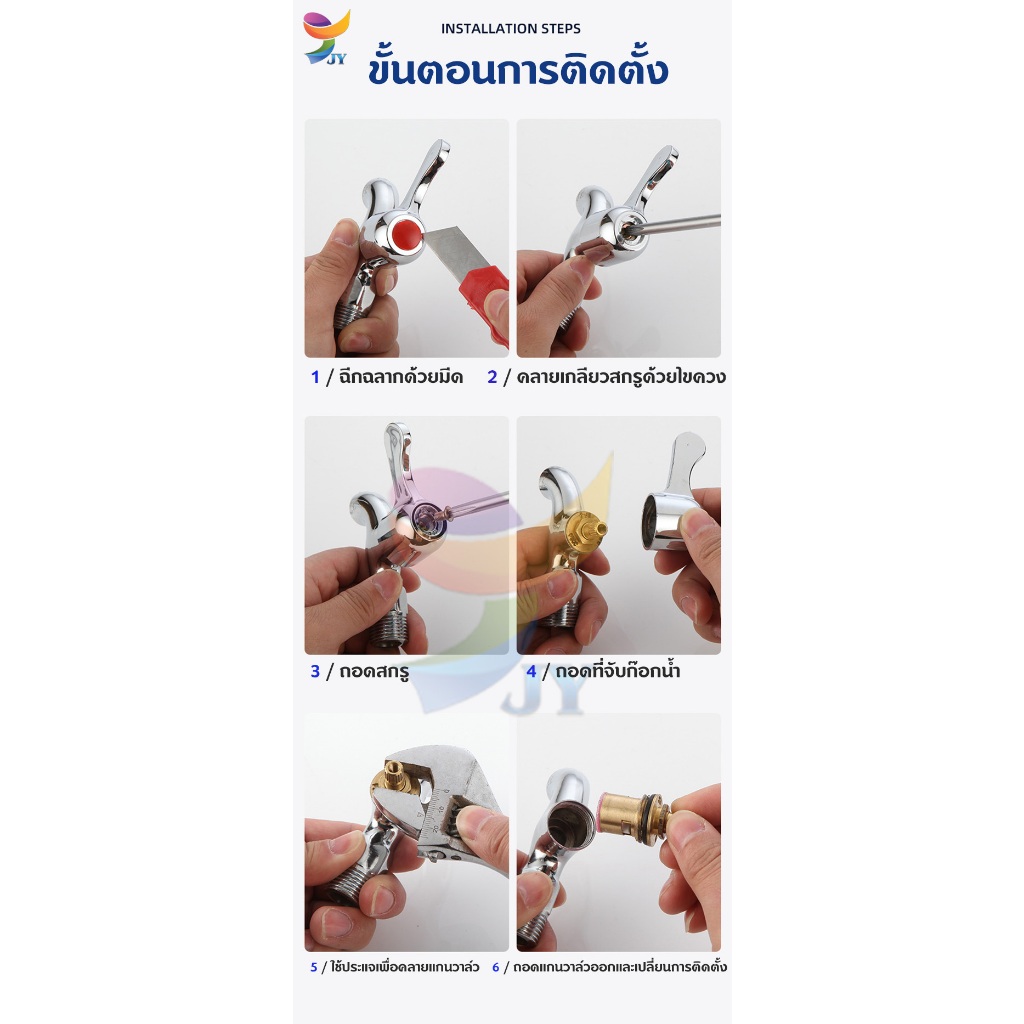 JY

INSTALLATION STEPS

ขั้นตอนการติดตั้ง

1 / ฉีกฉลากด้วยมีด

2 / คลายเกลียวสกรูด้วยไขควง

3 / ถอดสกรู

4 / ถอดที่จับก๊อกน้ำ

JY

5 / ใช้ประแจเพื่อคลายแกนวาล์ว

6 / ถอดแกนวาล์วออกและเปลี่ยนการติดตั้ง