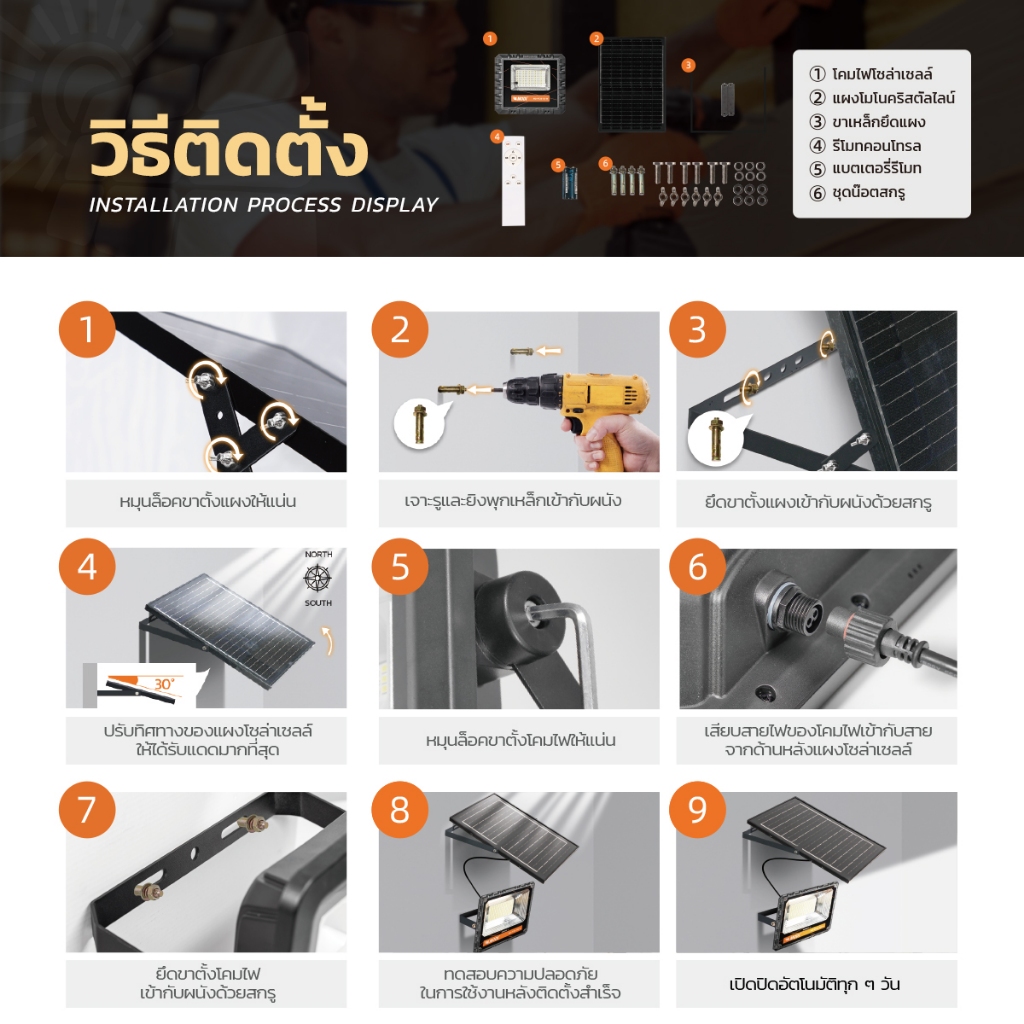 วิธีติดตั้ง
INSTALLATION PROCESS DISPLAY

1 2 3 4 5 6

① โคมไฟโซล่าเซลล์
② แผงโมโนคริสตัลไลน์
③ ขาเหล็กยึดแผง
④ รีโมทคอนโทรล
⑤ แบตเตอรี่รีโมท
⑥ ชุดน็อตสกรู

1
หมุนล็อคขาตั้งแผงให้แน่น

2
เจาะรูและยิงพุกเหล็กเข้ากับผนัง

3
ยึดขาตั้งแผงเข้ากับผนังด้วยสกรู

4
NORTH
SOUTH
30°
ปรับทิศทางของแผงโซล่าเซลล์ ให้ได้รับแดดมากที่สุด

5
หมุนล็อคขาตั้งโคมไฟให้แน่น

6
เสียบสายไฟของโคมไฟเข้ากับสาย จากด้านหลังแผงโซล่าเซลล์

7
ยึดขาตั้งโคมไฟ เข้ากับผนังด้วยสกรู

8
ทดสอบความปลอดภัย ในการใช้งานหลังติดตั้งสำเร็จ

9
เปิดปิดอัตโนมัติทุก ๆ วัน