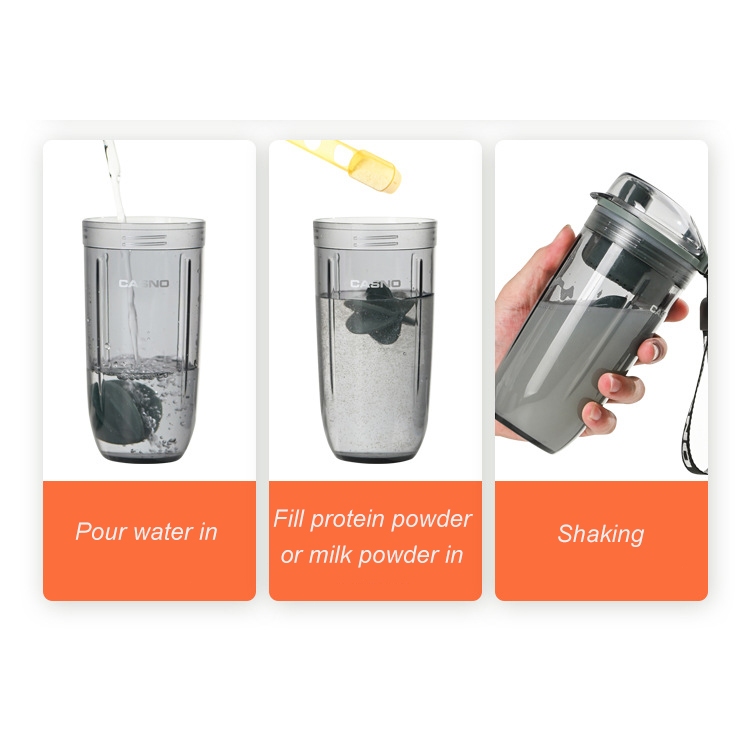 CASNO

Pour water in

CASNO

Fill protein powder or milk powder in

Shaking