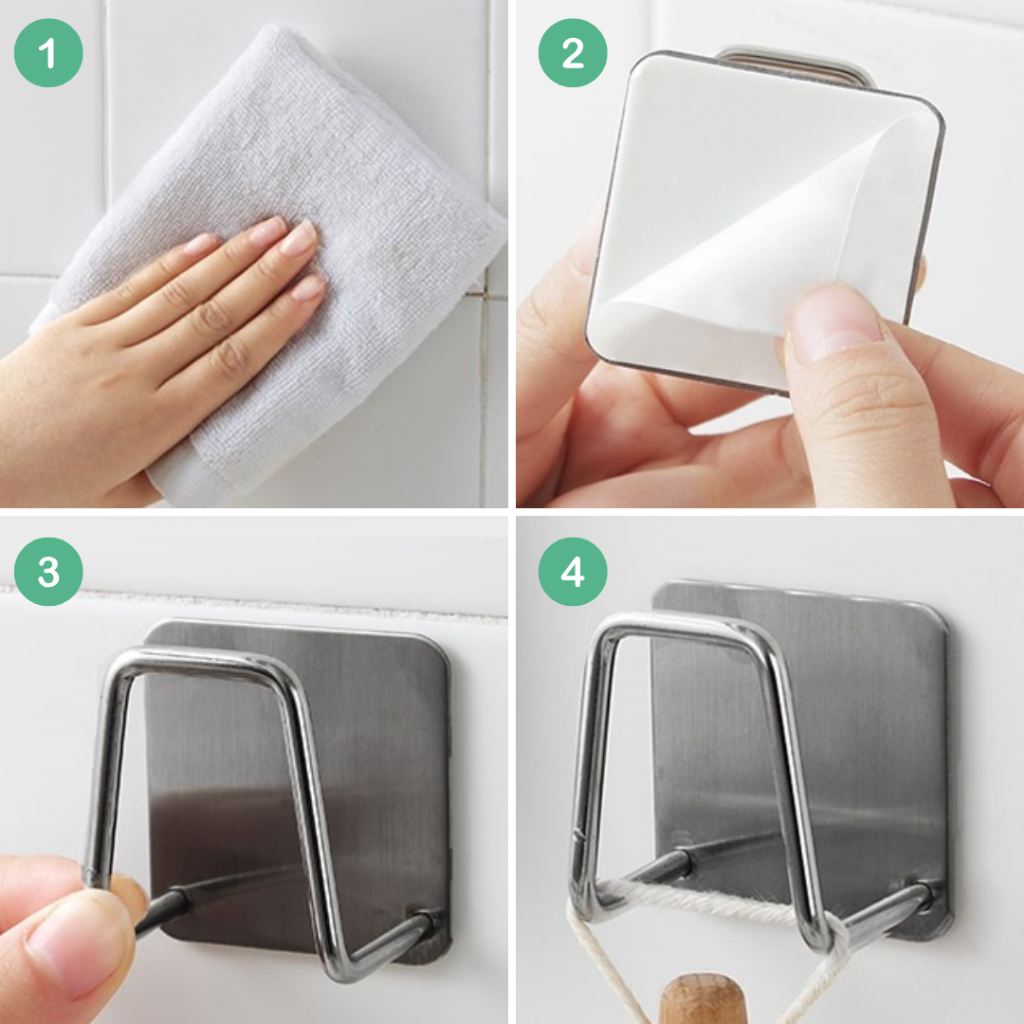 1

2

3

4