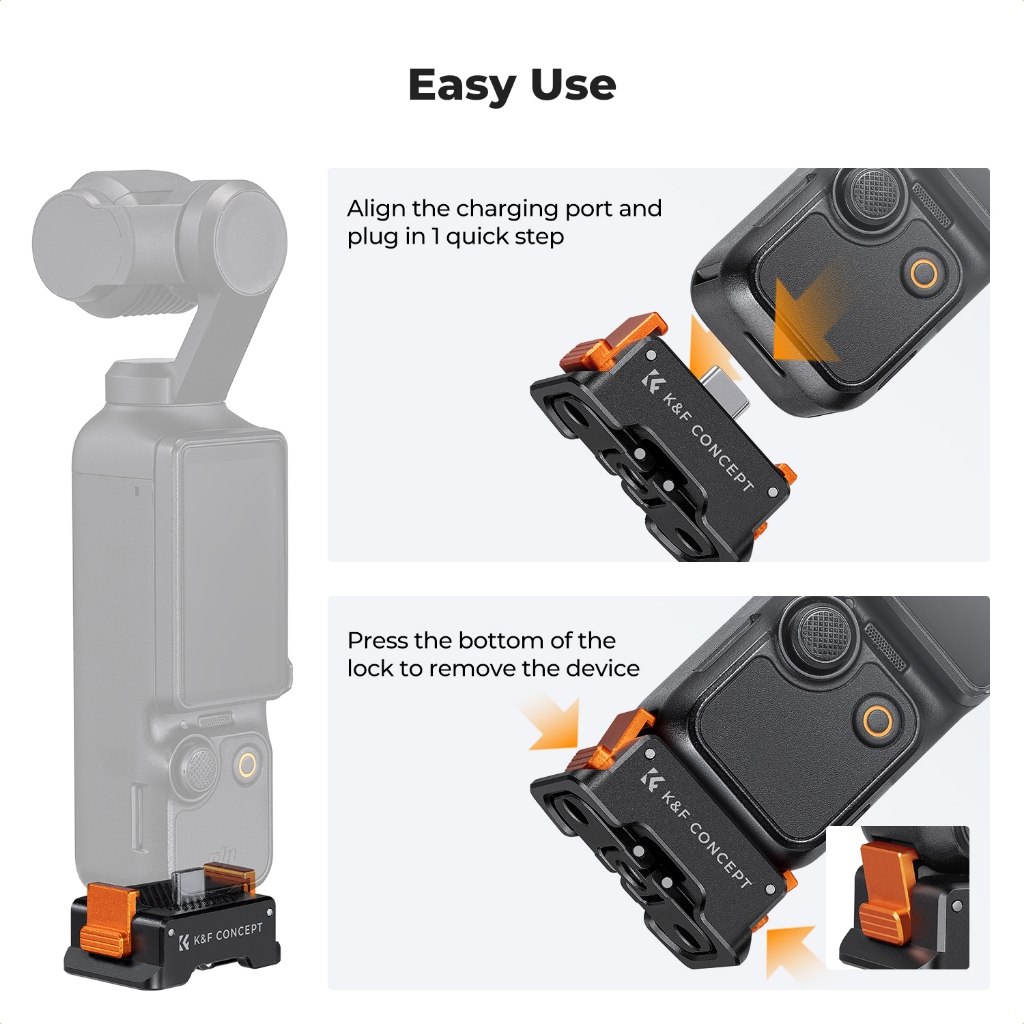 Easy Use

Align the charging port and plug in 1 quick step

K&F CONCEPT

Press the bottom of the lock to remove the device

K&F CONCEPT

K&F CONCEPT