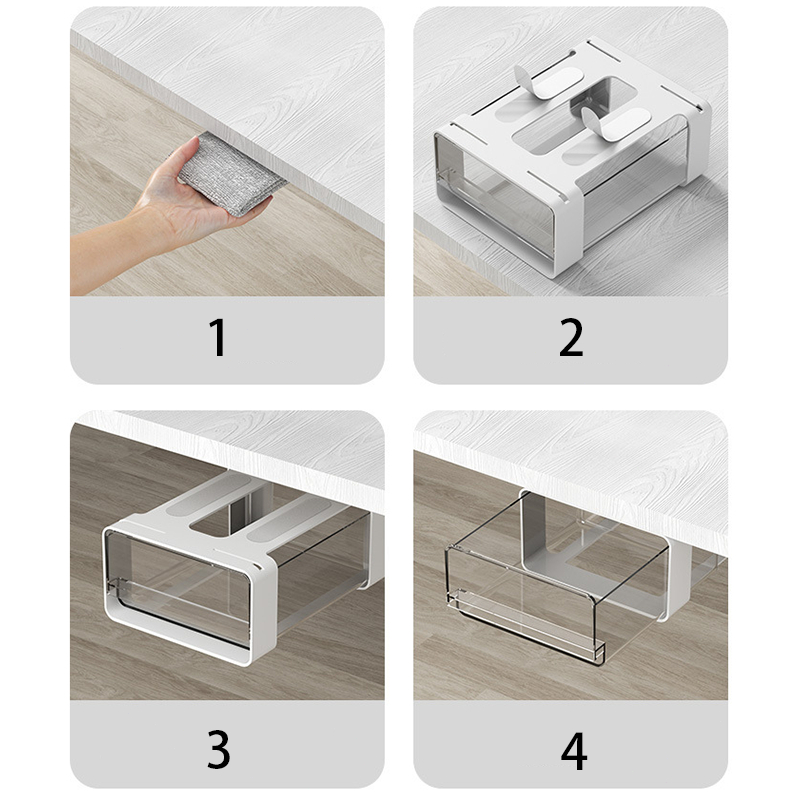 1

2

3

4