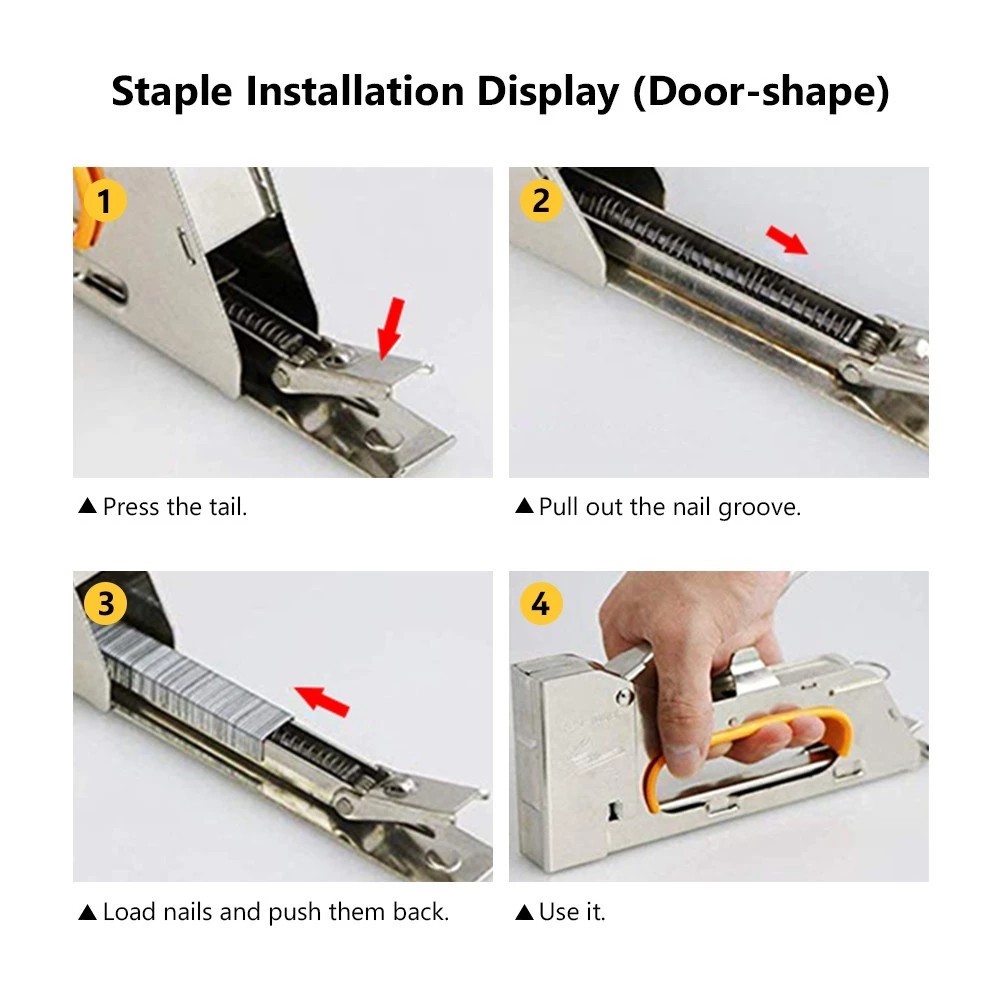 Staple Installation Display (Door-shape)

1

▲ Press the tail.

2

▲ Pull out the nail groove.

3

▲ Load nails and push them back.

4

▲ Use it.