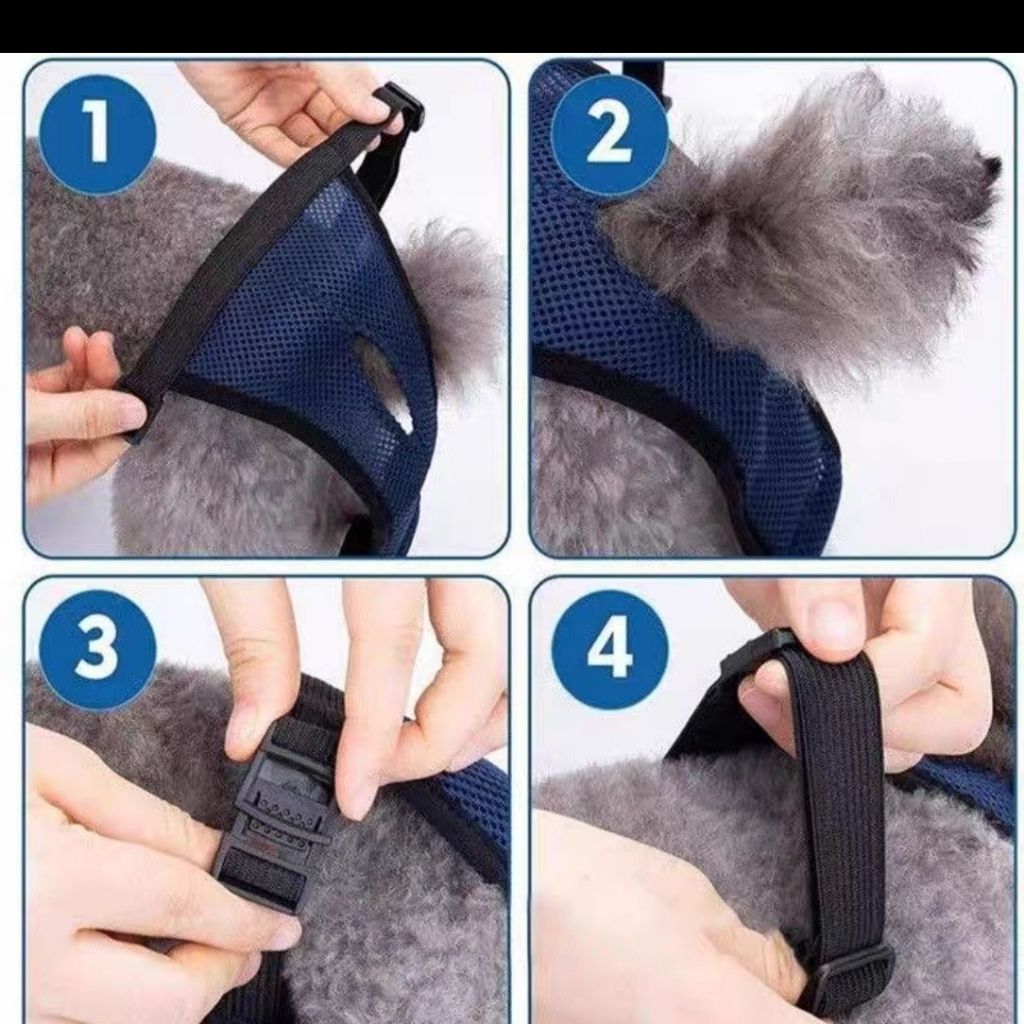 1

2

3

4