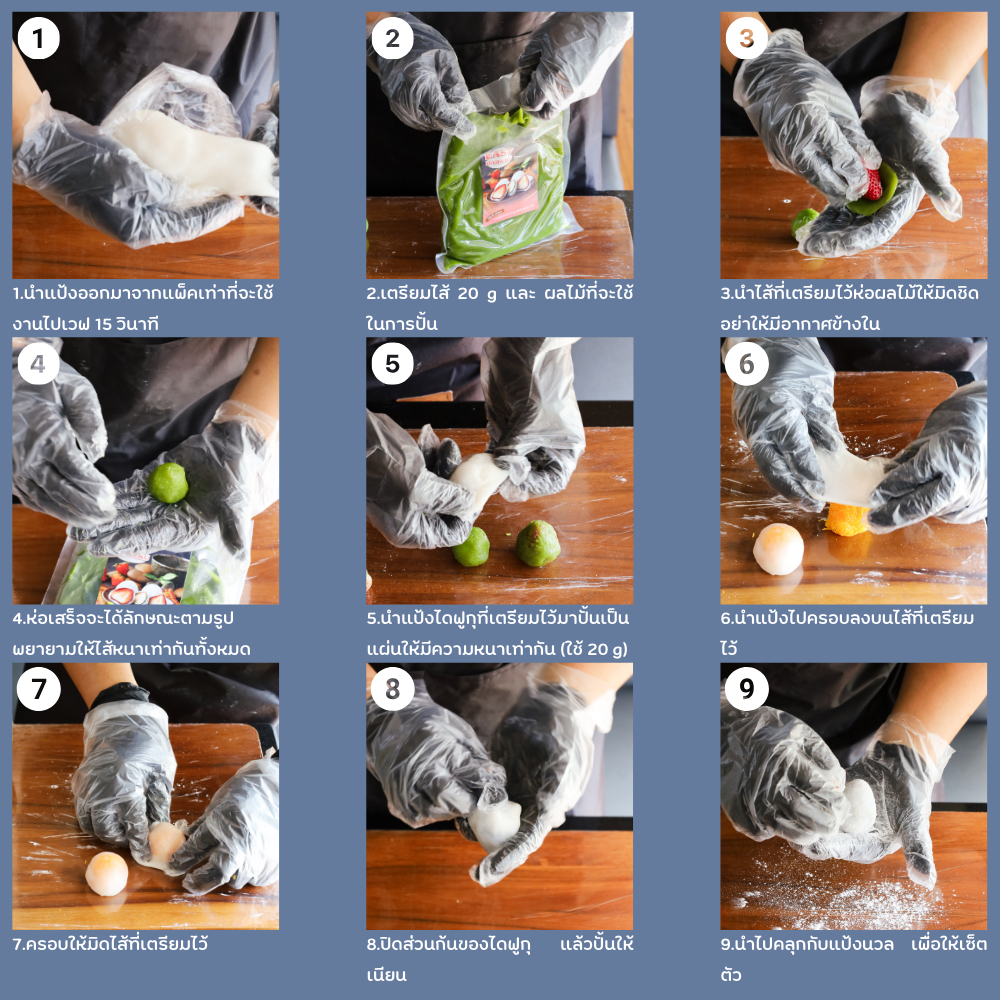 1

1.นำแป้งออกมาจากแพ็คเท่าที่จะใช้งานไปเวฟ 15 วินาที

2

2.เตรียมไส้ 20 g และ ผลไม้ที่จะใช้ในการปั้น

3

3.นำไส้ที่เตรียมไว้ห่อผลไม้ให้มิดชิดอย่าให้มีอากาศข้างใน

4

4.ห่อเสร็จจะได้ลักษณะตามรูป พยายามให้ไส้หนาเท่ากันทั้งหมด

5

5.นำแป้งไดฟูกุที่เตรียมไว้มาปั้นเป็นแผ่นให้มีความหนาเท่ากัน (ใช้ 20 g)

6

6.นำแป้งไปครอบลงบนไส้ที่เตรียมไว้

7

7.ครอบให้มิดไส้ที่เตรียมไว้

8

8.ปิดส่วนก้นของไดฟูกุ แล้วปั้นให้เนียน

9

9.นำไปคลุกกับแป้งนวล เพื่อให้เซ็ตตัว