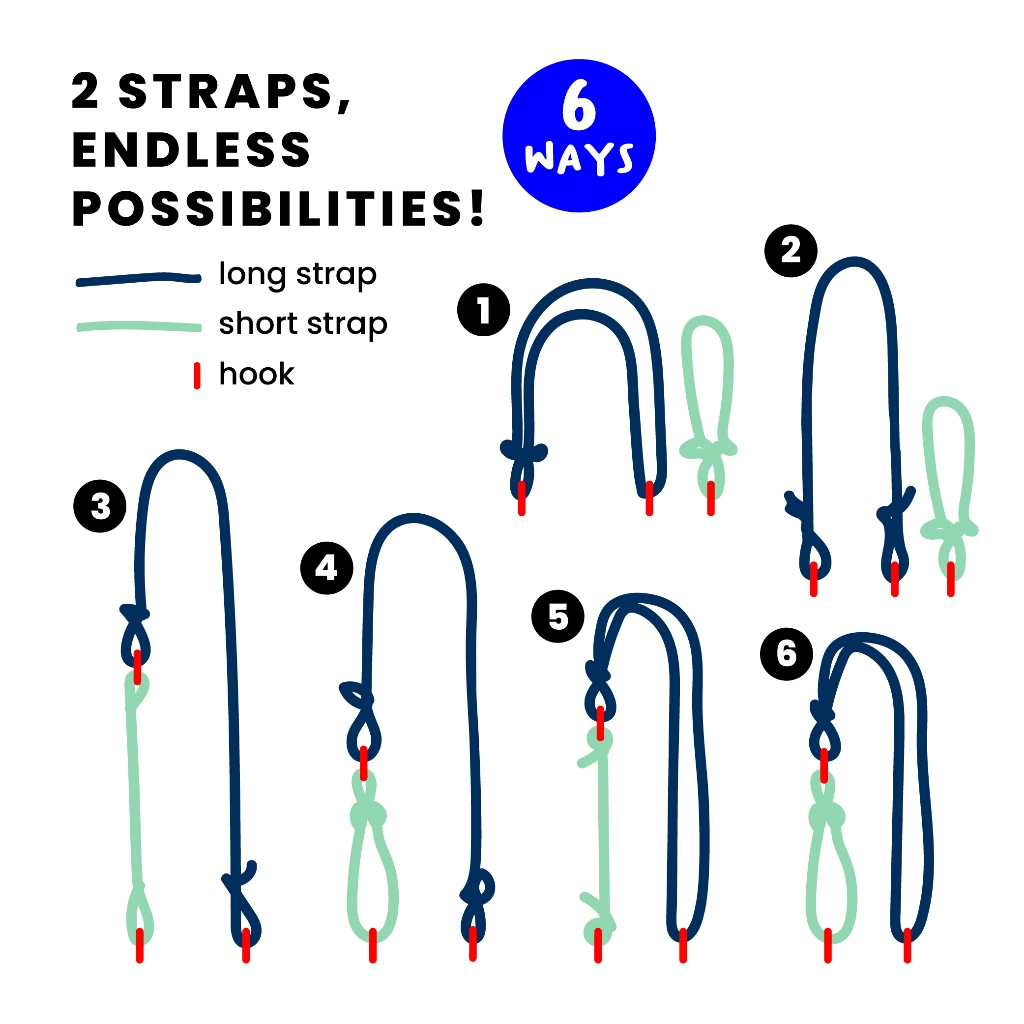 2 STRAPS, ENDLESS POSSIBILITIES!

6 WAYS

long strap
short strap
hook

1

2

3

4

5

6