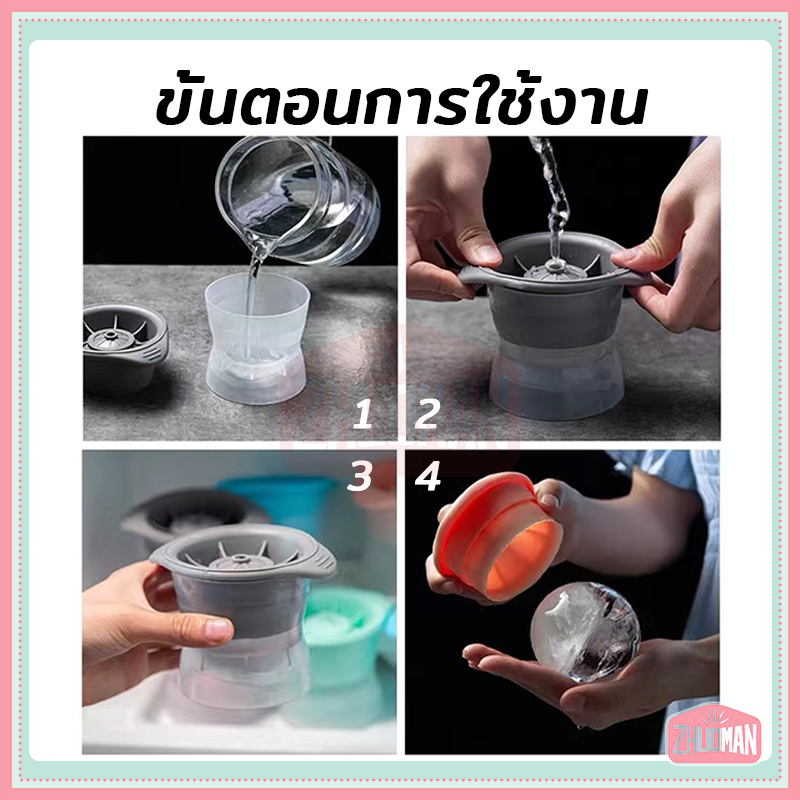 ขั้นตอนการใช้งาน

1

2

3

4

ZHUOMAN