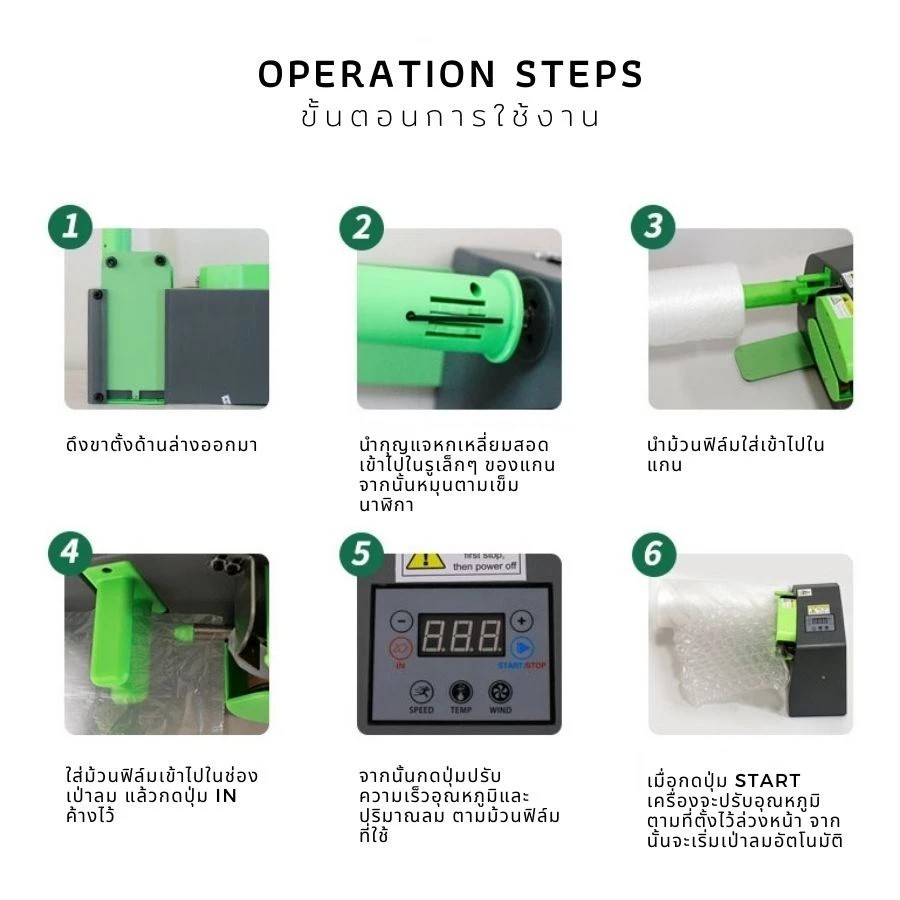 OPERATION STEPS
ขั้นตอนการใช้งาน

1

ดึงขาตั้งด้านล่างออกมา

2

นำกุญแจหกเหลี่ยมสอดเข้าไปในรูเล็กๆ ของแกน จากนั้นหมุนตามเข็มนาฬิกา

3

นำม้วนฟิล์มใส่เข้าไปในแกน

4

ใส่ม้วนฟิล์มเข้าไปในช่องเป่าลม แล้วกดปุ่ม IN ค้างไว้

5

first stop, then power off

8.8.8.

IN START/STOP

SPEED TEMP WIND

จากนั้นกดปุ่มปรับความเร็วอุณหภูมิและปริมาณลม ตามม้วนฟิล์มที่ใช้

6

เมื่อกดปุ่ม START เครื่องจะปรับอุณหภูมิตามที่ตั้งไว้ล่วงหน้า จากนั้นจะเริ่มเป่าลมอัตโนมัติ