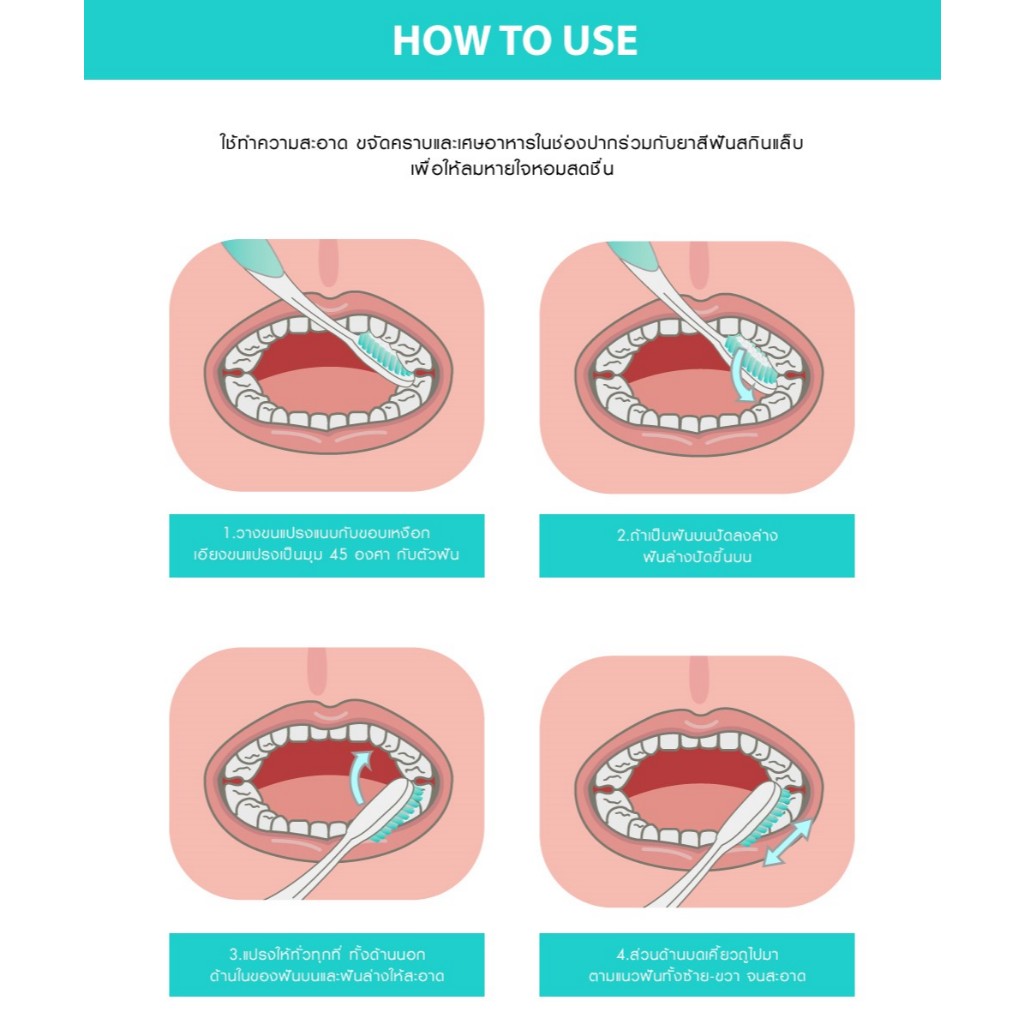 HOW TO USE

ใช้ทำความสะอาด ขจัดคราบและเศษอาหารในช่องปากร่วมกับยาสีฟันสกินแล็บ เพื่อให้ลมหายใจหอมสดชื่น

1.วางขนแปรงแนบกับขอบเหงือก เอียงขนแปรงเป็นมุม 45 องศา กับตัวฟัน

2.ถ้าเป็นฟันบนปัดลงล่าง ฟันล่างปัดขึ้นบน

3.แปรงให้ทั่วทุกที่ ทั้งด้านนอก ด้านในของฟันบนและฟันล่างให้สะอาด

4.ส่วนด้านบดเคี้ยวถูไปมา ตามแนวฟันทั้งซ้าย-ขวา จนสะอาด