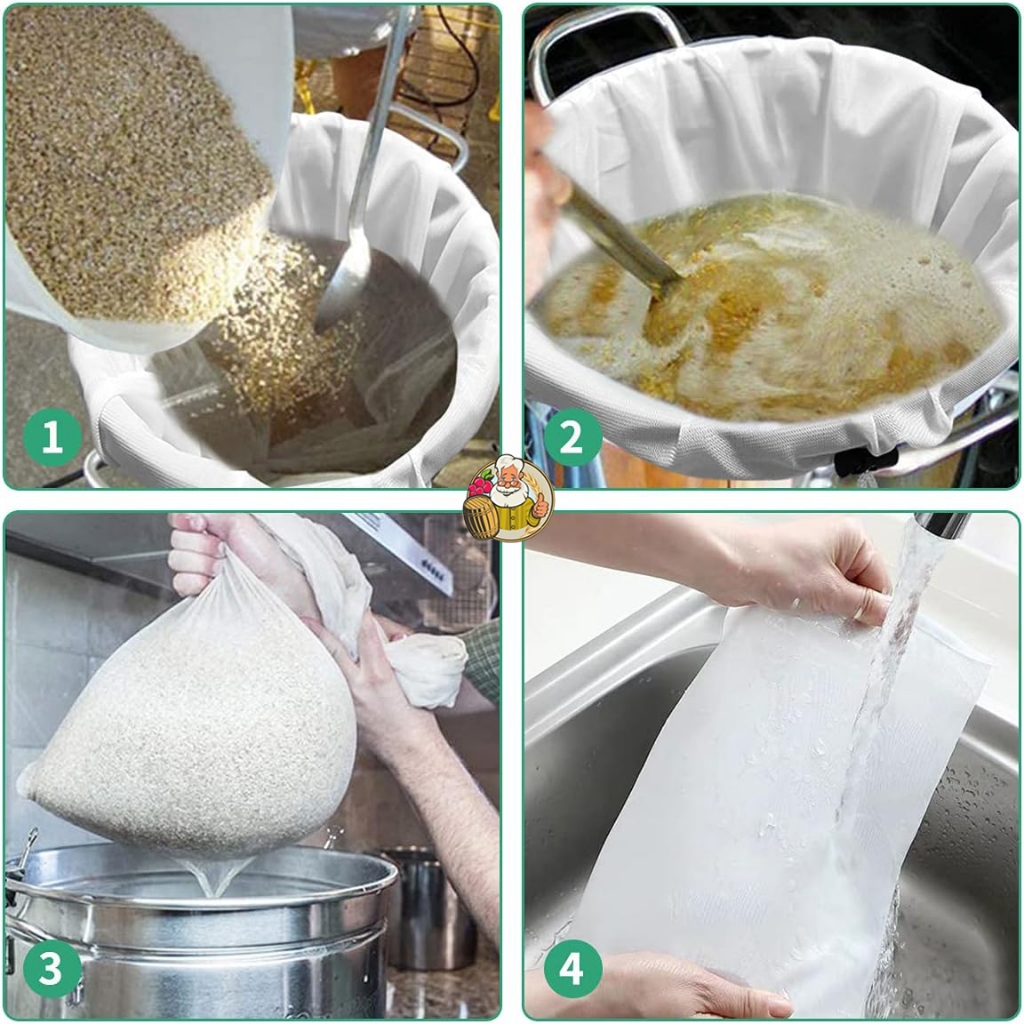 1
2
3
4