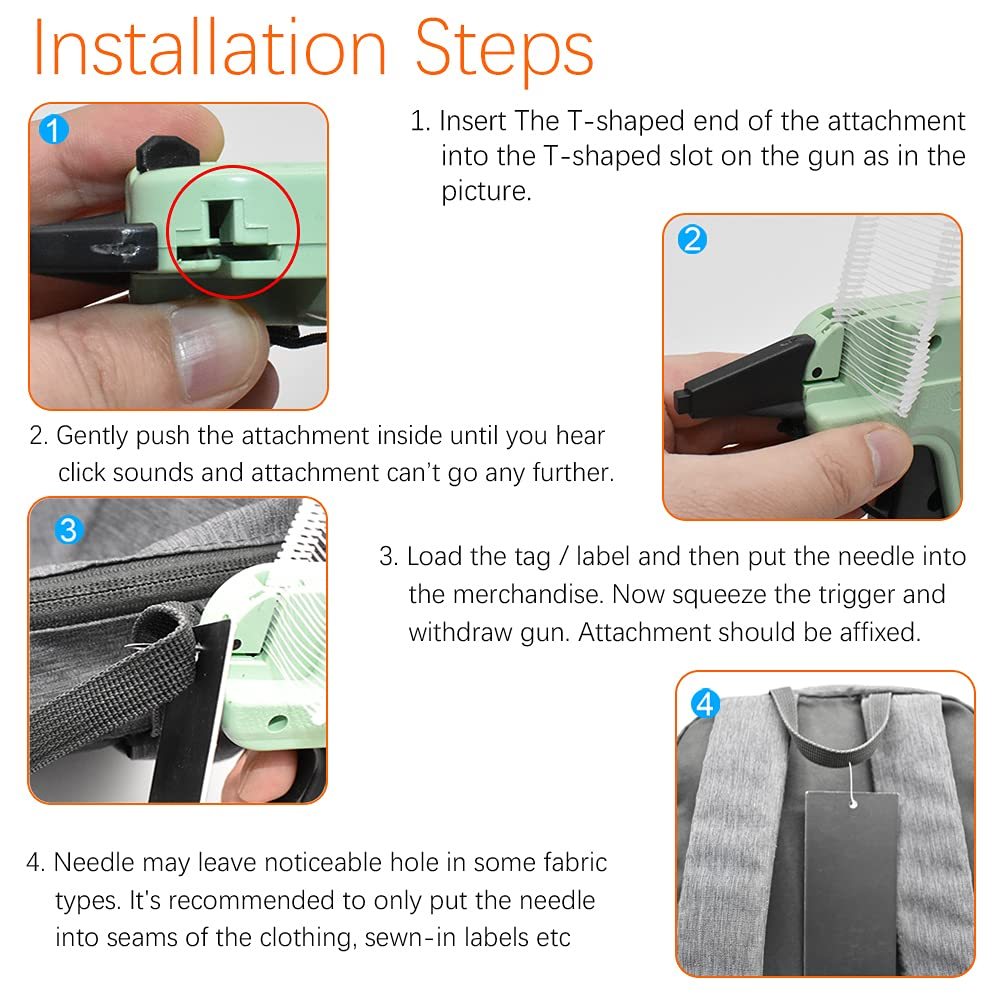 Installation Steps

1

1. Insert The T-shaped end of the attachment into the T-shaped slot on the gun as in the picture.

2

2. Gently push the attachment inside until you hear click sounds and attachment can't go any further.

3

3. Load the tag / label and then put the needle into the merchandise. Now squeeze the trigger and withdraw gun. Attachment should be affixed.

4

4. Needle may leave noticeable hole in some fabric types. It's recommended to only put the needle into seams of the clothing, sewn-in labels etc