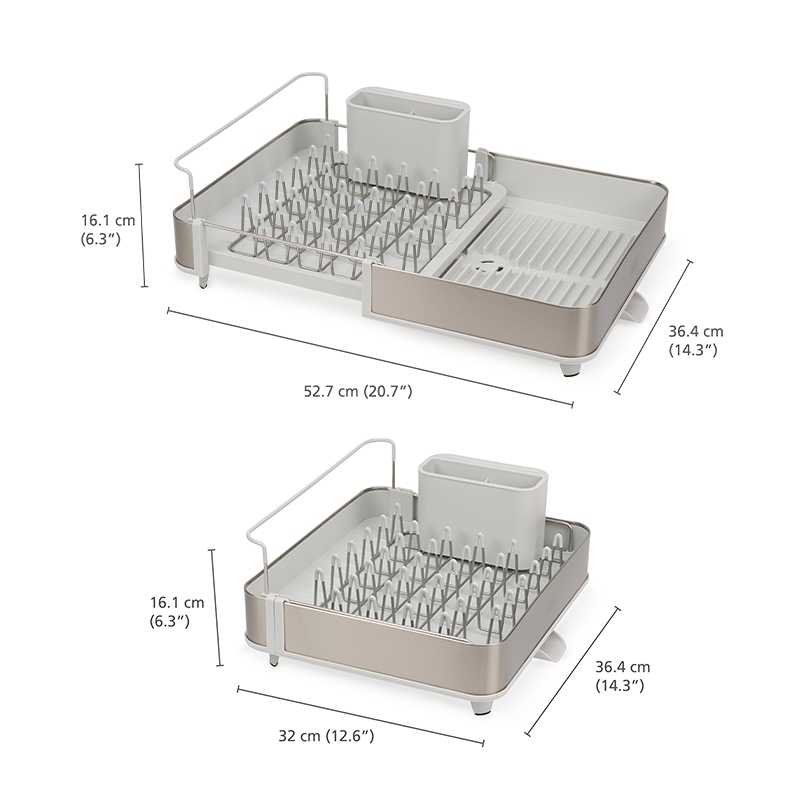 16.1 cm
(6.3”)

36.4 cm
(14.3”)

52.7 cm (20.7”)

16.1 cm
(6.3”)

36.4 cm
(14.3”)

32 cm (12.6”)