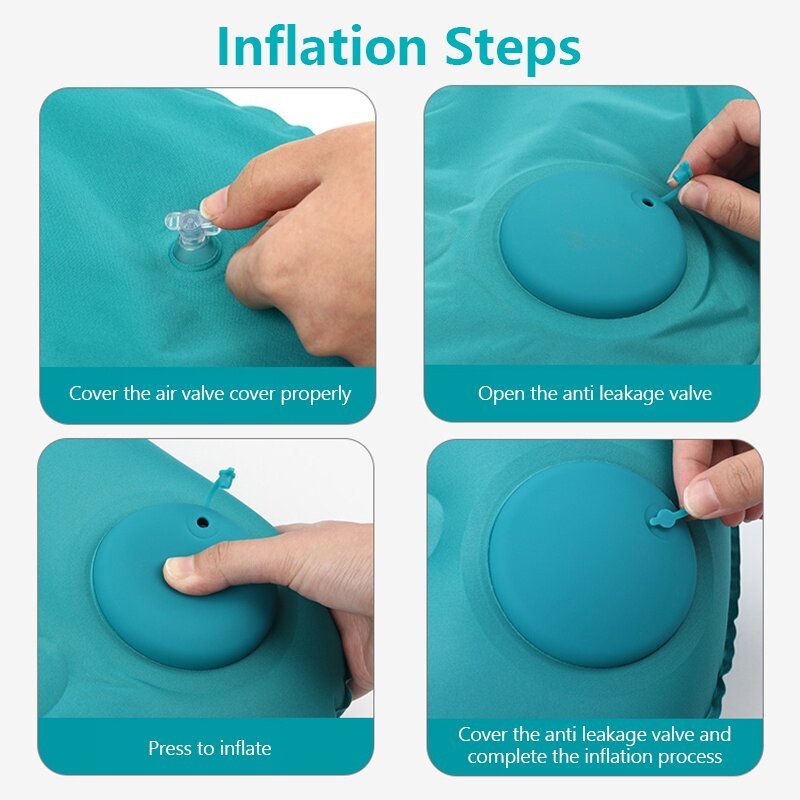 Inflation Steps

Cover the air valve cover properly

Open the anti leakage valve

Press to inflate

Cover the anti leakage valve and complete the inflation process