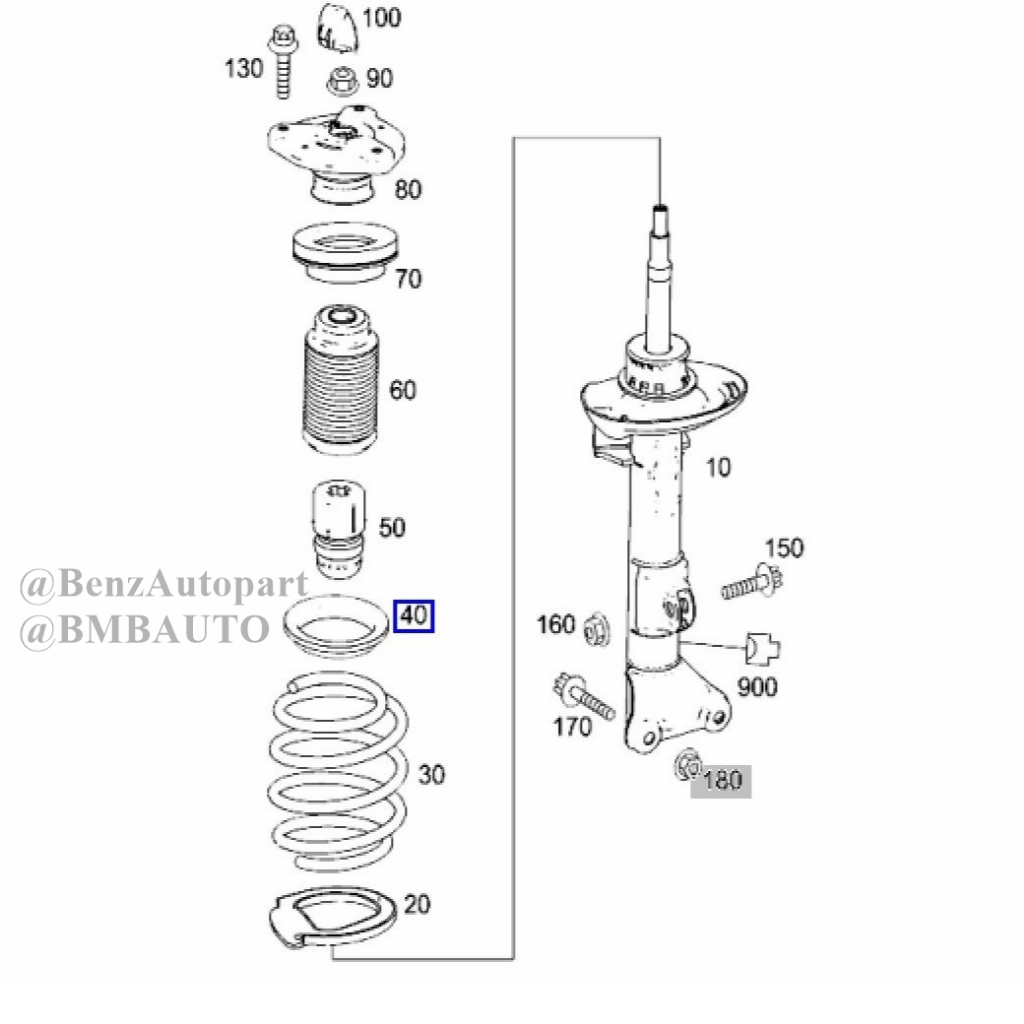 100
130
90
80
70
60
50
@BenzAutopart
@BMBAUTO
40
30
20
10
150
160
900
170
180