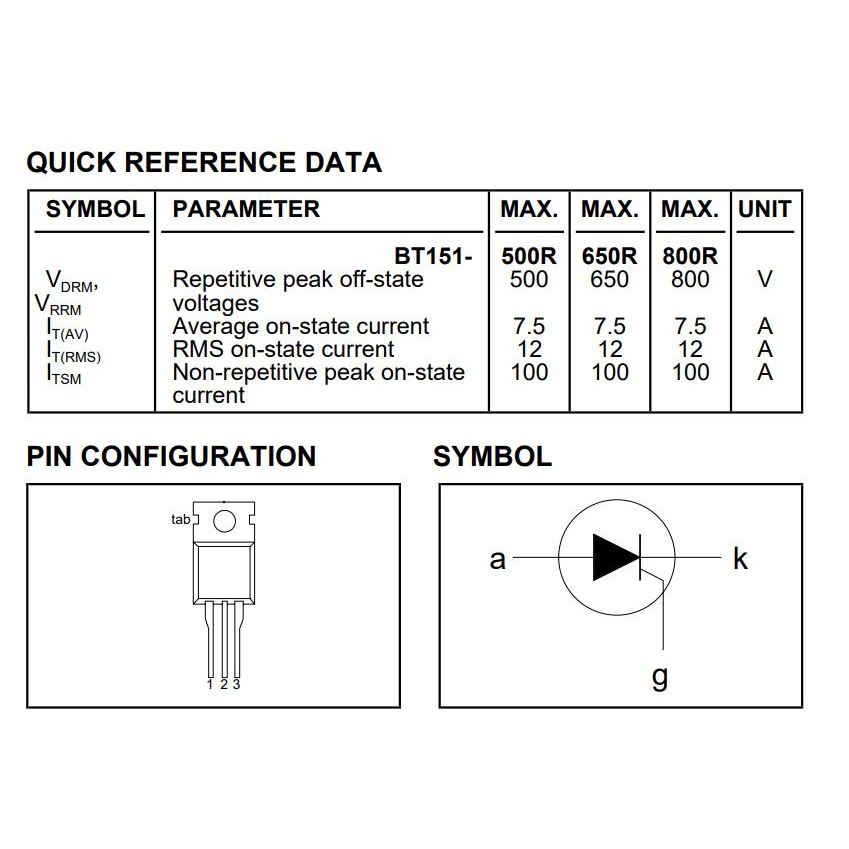 QUICK REFERENCE DATA

| SYMBOL | PARAMETER | MAX. | MAX. | MAX. | UNIT |
|---|---|---|---|---|---|
| | BT151- | 500R | 650R | 800R | |
| $V_{DRM}$, $V_{RRM}$ | Repetitive peak off-state voltages | 500 | 650 | 800 | V |
| $I_{T(AV)}$ | Average on-state current | 7.5 | 7.5 | 7.5 | A |
| $I_{T(RMS)}$ | RMS on-state current | 12 | 12 | 12 | A |
| $I_{TSM}$ | Non-repetitive peak on-state current | 100 | 100 | 100 | A |

PIN CONFIGURATION

tab
1 2 3

SYMBOL

a
k
g