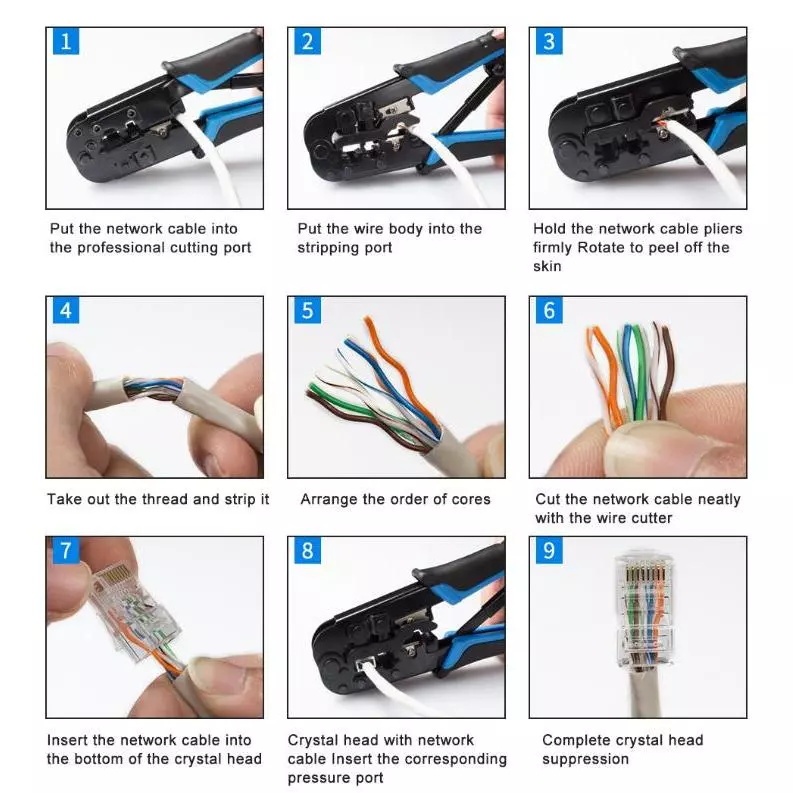 1

Put the network cable into the professional cutting port

2

Put the wire body into the stripping port

3

Hold the network cable pliers firmly Rotate to peel off the skin

4

Take out the thread and strip it

5

Arrange the order of cores

6

Cut the network cable neatly with the wire cutter

7

Insert the network cable into the bottom of the crystal head

8

Crystal head with network cable Insert the corresponding pressure port

9

Complete crystal head suppression