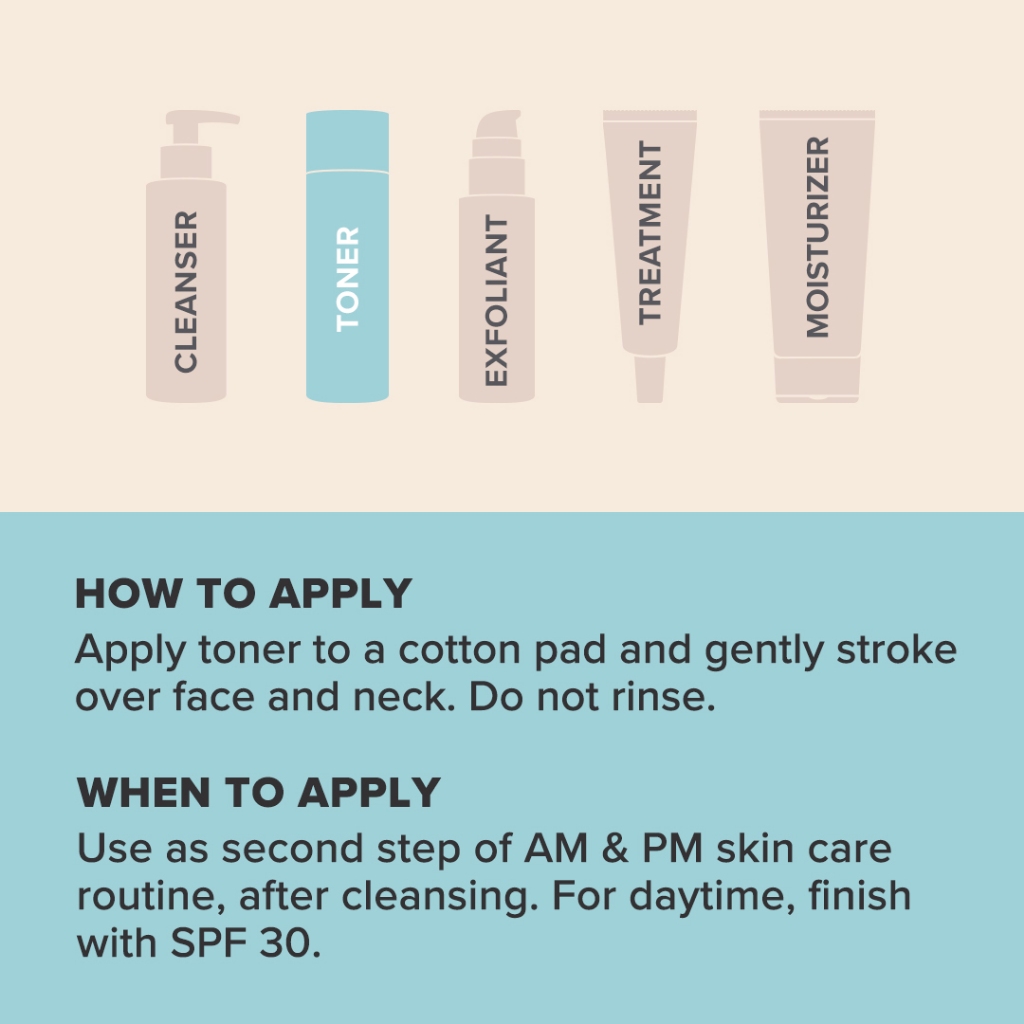 CLEANSER

TONER

EXFOLIANT

TREATMENT

MOISTURIZER

HOW TO APPLY
Apply toner to a cotton pad and gently stroke over face and neck. Do not rinse.

WHEN TO APPLY
Use as second step of AM & PM skin care routine, after cleansing. For daytime, finish with SPF 30.