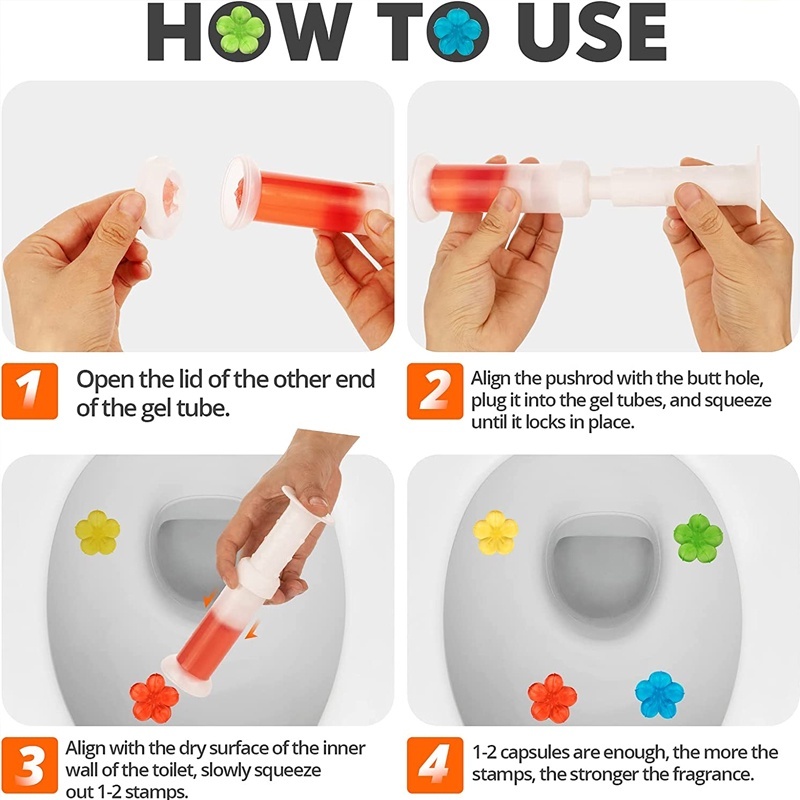 HOW TO USE

1 Open the lid of the other end of the gel tube.

2 Align the pushrod with the butt hole, plug it into the gel tubes, and squeeze until it locks in place.

3 Align with the dry surface of the inner wall of the toilet, slowly squeeze out 1-2 stamps.

4 1-2 capsules are enough, the more the stamps, the stronger the fragrance.