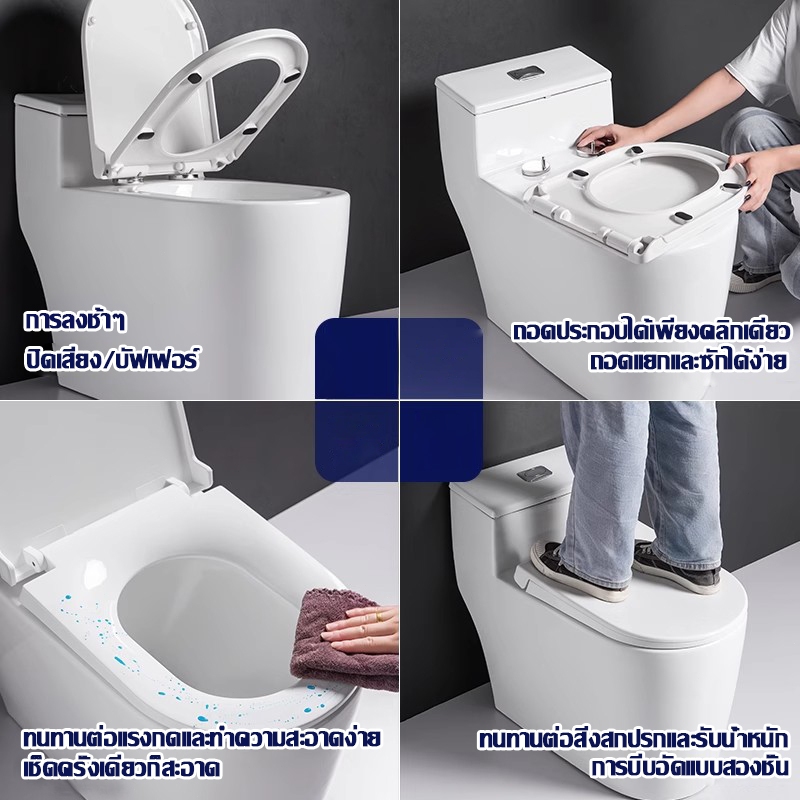 การลงช้าๆ
ปิดเสียง/บัฟเฟอร์

ถอดประกอบได้เพียงคลิกเดียว
ถอดแยกและซักได้ง่าย

ทนทานต่อแรงกดและทำความสะอาดง่าย
เช็ดครั้งเดียวก็สะอาด

ทนทานต่อสิ่งสกปรกและรับน้ำหนัก
การบีบอัดแบบสองชั้น