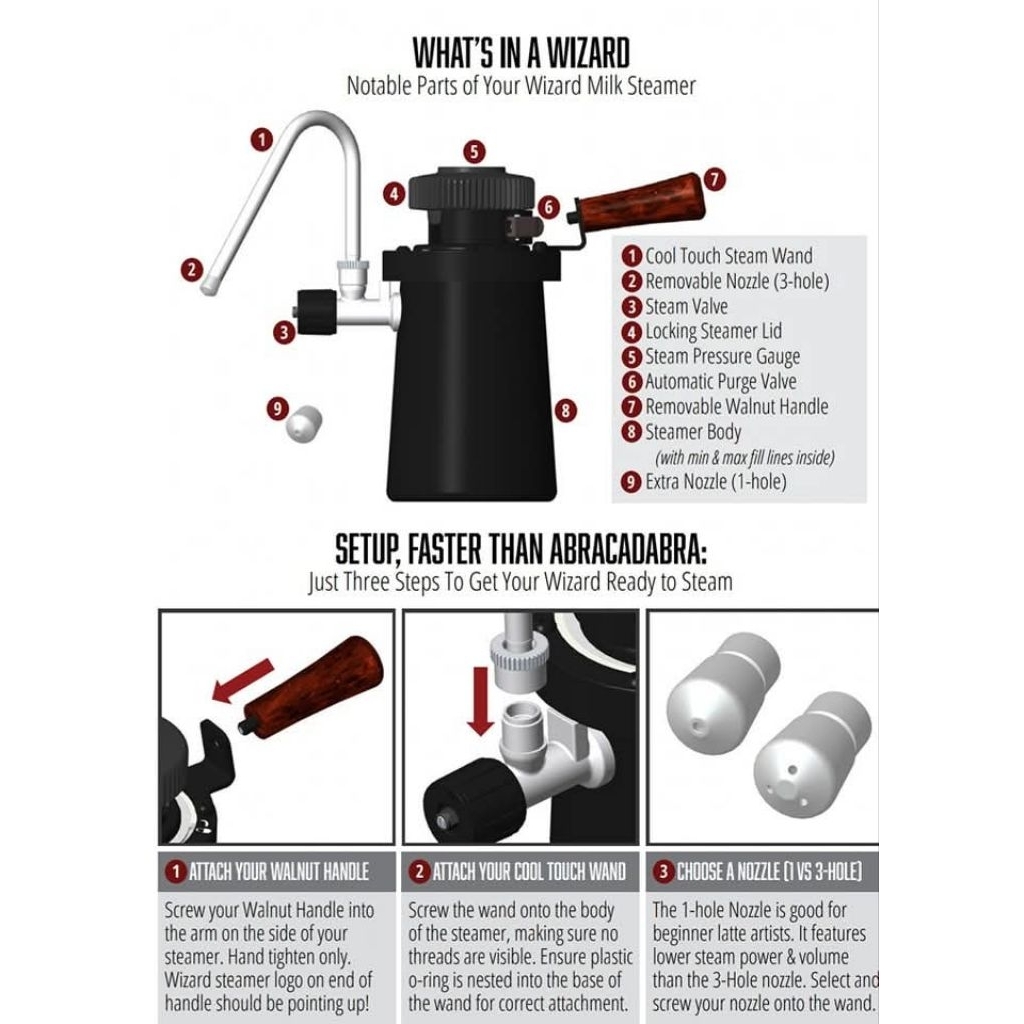 WHAT'S IN A WIZARD
Notable Parts of Your Wizard Milk Steamer

1
2
3
4
5
6
7
8
9

1 Cool Touch Steam Wand
2 Removable Nozzle (3-hole)
3 Steam Valve
4 Locking Steamer Lid
5 Steam Pressure Gauge
6 Automatic Purge Valve
7 Removable Walnut Handle
8 Steamer Body
(with min & max fill lines inside)
9 Extra Nozzle (1-hole)

SETUP, FASTER THAN ABRACADABRA:
Just Three Steps To Get Your Wizard Ready to Steam

1 ATTACH YOUR WALNUT HANDLE
Screw your Walnut Handle into the arm on the side of your steamer. Hand tighten only. Wizard steamer logo on end of handle should be pointing up!

2 ATTACH YOUR COOL TOUCH WAND
Screw the wand onto the body of the steamer, making sure no threads are visible. Ensure plastic o-ring is nested into the base of the wand for correct attachment.

3 CHOOSE A NOZZLE (1 VS 3-HOLE)
The 1-hole Nozzle is good for beginner latte artists. It features lower steam power & volume than the 3-Hole nozzle. Select and screw your nozzle onto the wand.