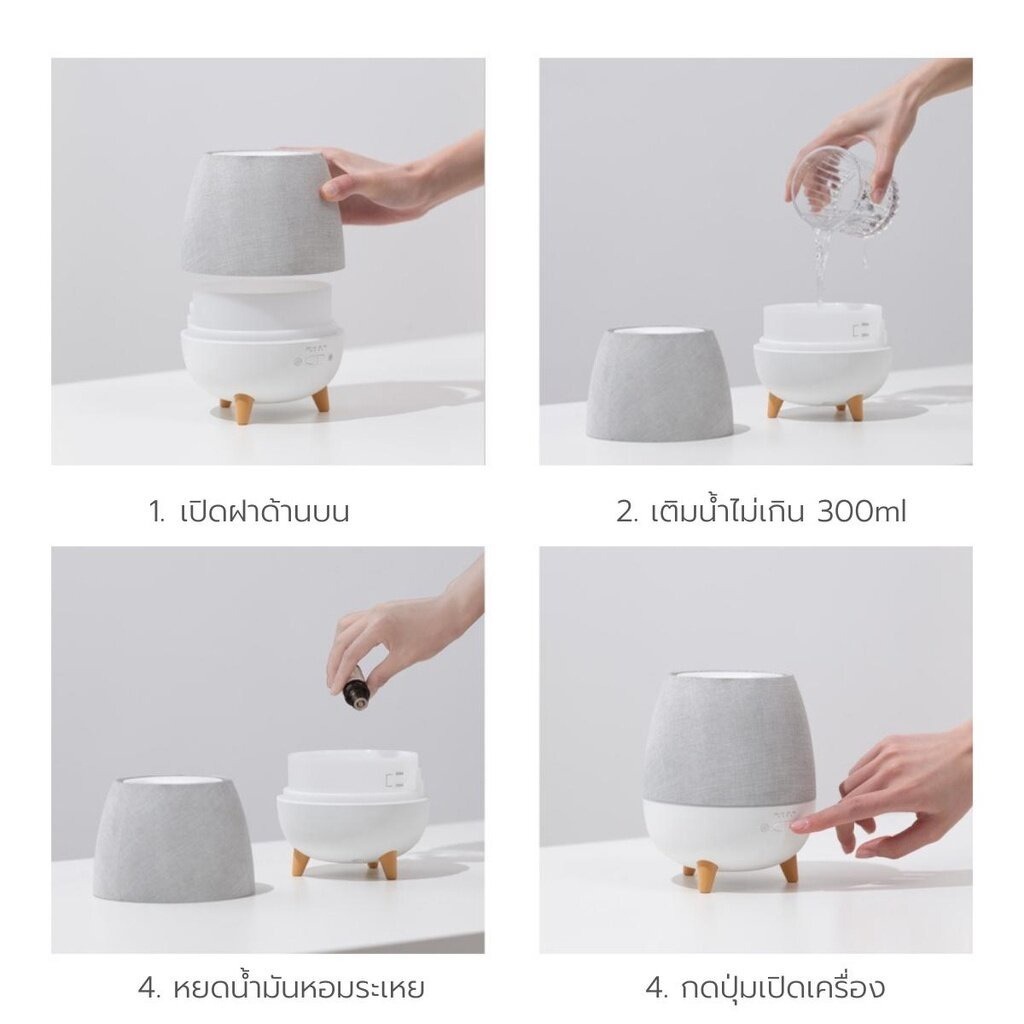 1. เปิดฝาด้านบน

2. เติมน้ำไม่เกิน 300ml

4. หยดน้ำมันหอมระเหย

4. กดปุ่มเปิดเครื่อง