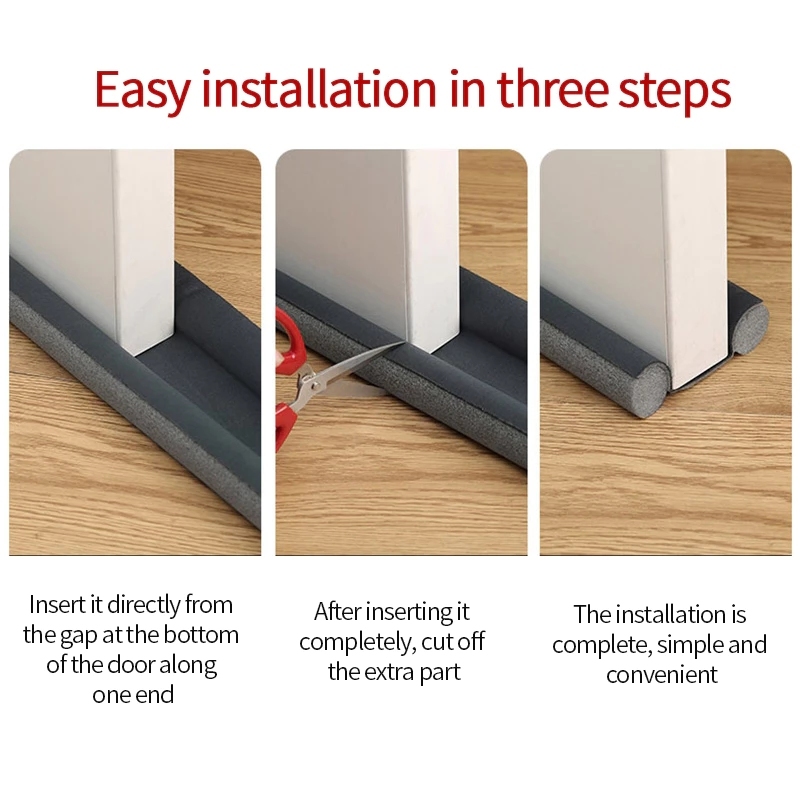 Easy installation in three steps

Insert it directly from the gap at the bottom of the door along one end

After inserting it completely, cut off the extra part

The installation is complete, simple and convenient