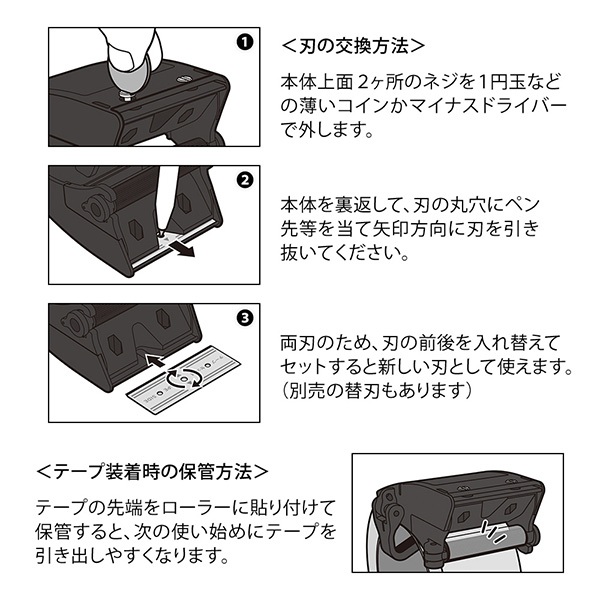 ❶

＜刃の交換方法＞

本体上面 2ヶ所のネジを1円玉などの薄いコインかマイナスドライバーで外します。

❷

本体を裏返して、刃の丸穴にペン先等を当て矢印方向に刃を引き抜いてください。

❸

両刃のため、刃の前後を入れ替えてセットすると新しい刃として使えます。（別売の替刃もあります）

＜テープ装着時の保管方法＞

テープの先端をローラーに貼り付けて保管すると、次の使い始めにテープを引き出しやすくなります。