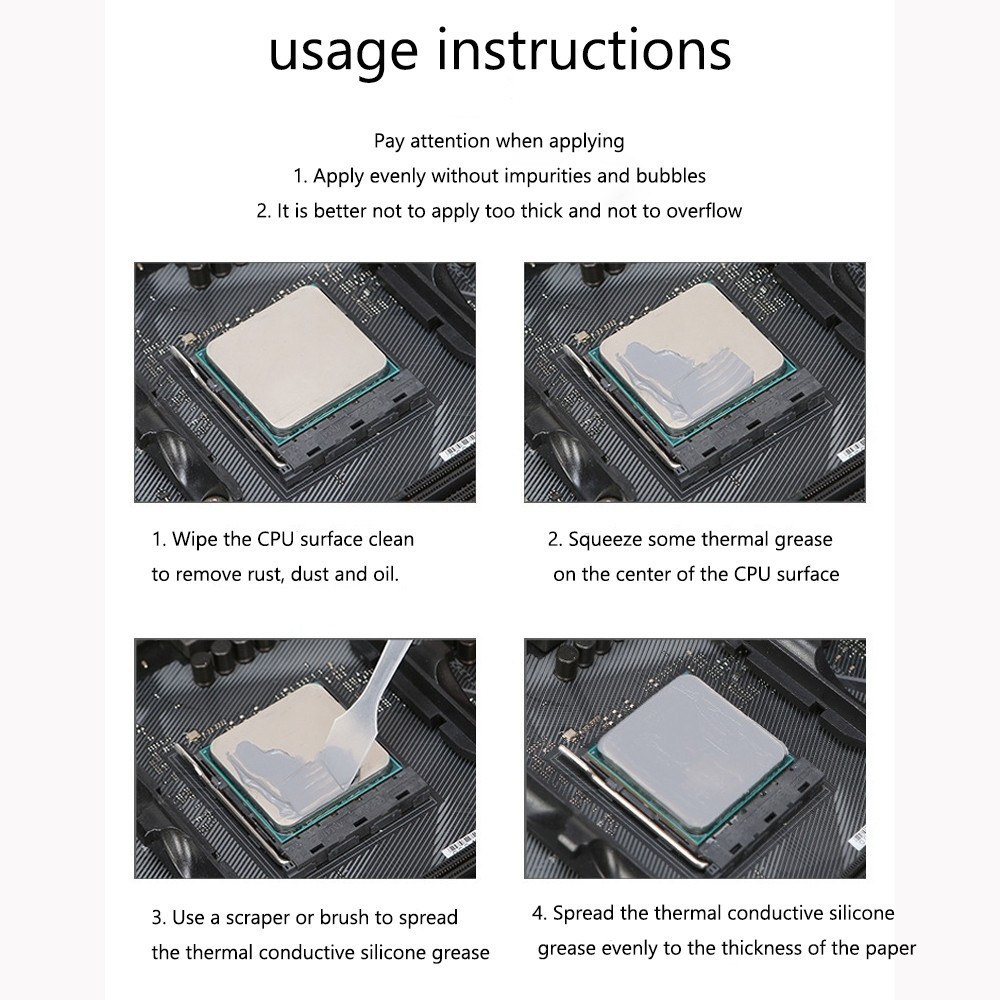 usage instructions

Pay attention when applying
1. Apply evenly without impurities and bubbles
2. It is better not to apply too thick and not to overflow

1. Wipe the CPU surface clean to remove rust, dust and oil.

2. Squeeze some thermal grease on the center of the CPU surface

3. Use a scraper or brush to spread the thermal conductive silicone grease

4. Spread the thermal conductive silicone grease evenly to the thickness of the paper