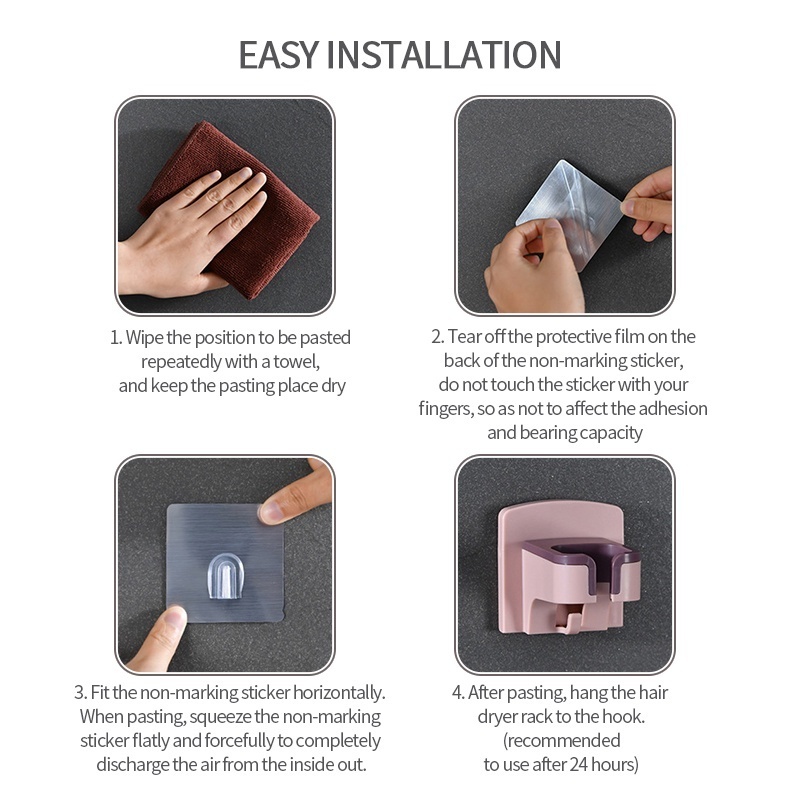 EASY INSTALLATION

1. Wipe the position to be pasted repeatedly with a towel, and keep the pasting place dry

2. Tear off the protective film on the back of the non-marking sticker, do not touch the sticker with your fingers, so as not to affect the adhesion and bearing capacity

3. Fit the non-marking sticker horizontally. When pasting, squeeze the non-marking sticker flatly and forcefully to completely discharge the air from the inside out.

4. After pasting, hang the hair dryer rack to the hook. (recommended to use after 24 hours)