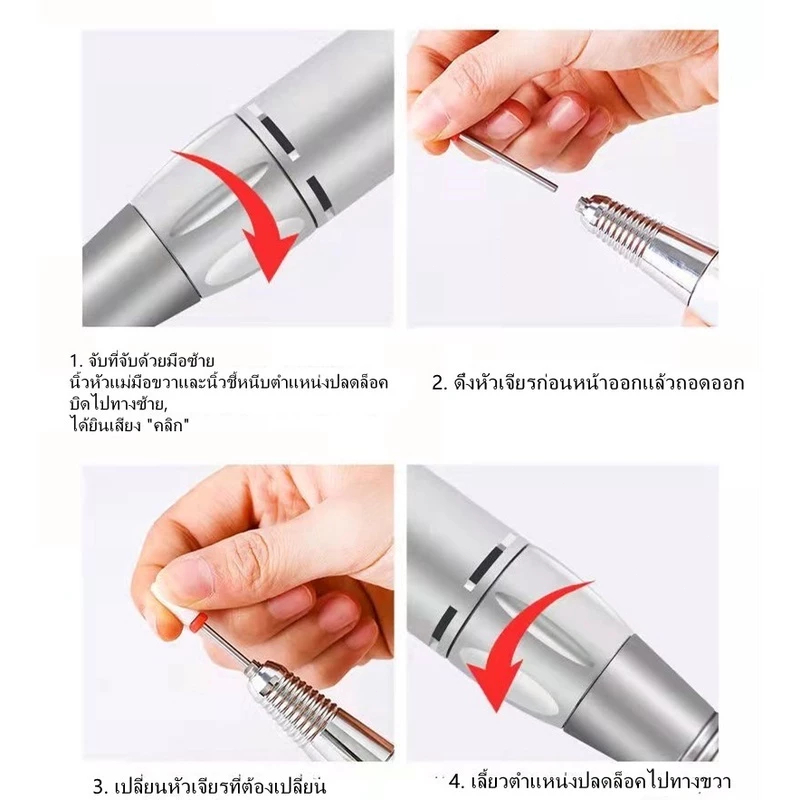 1. จับที่จับด้วยมือซ้าย
นิ้วหัวแม่มือขวาและนิ้วชี้หนีบตำแหน่งปลดล็อค
บิดไปทางซ้าย,
ได้ยินเสียง "คลิก"

2. ดึงหัวเจียรก่อนหน้าออกแล้วถอดออก

3. เปลี่ยนหัวเจียรที่ต้องเปลี่ยน

4. เลี้ยวตำแหน่งปลดล็อคไปทางขวา