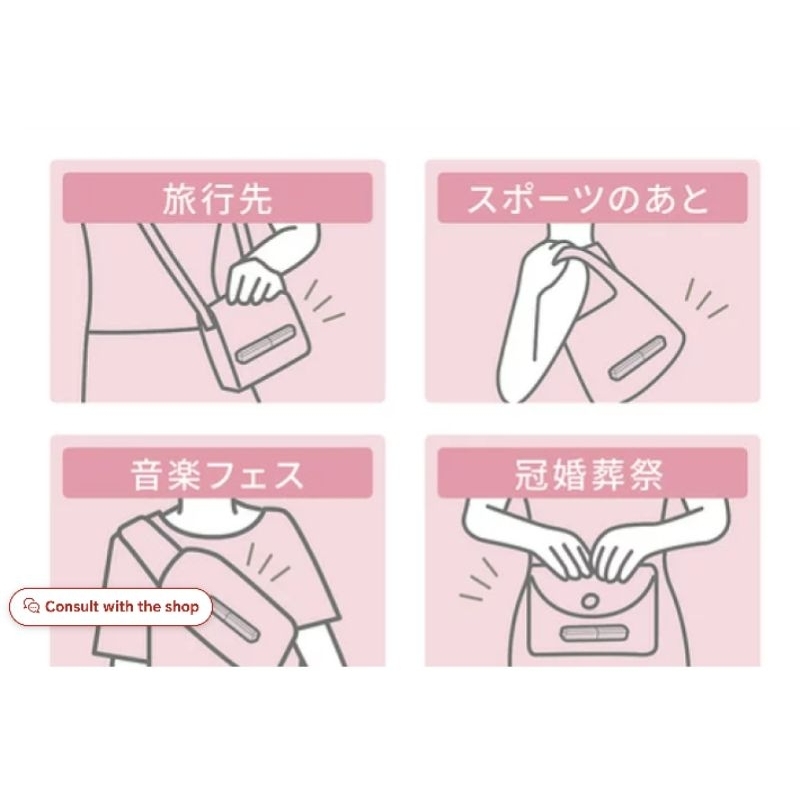 旅行先

スポーツのあと

音楽フェス

冠婚葬祭

Consult with the shop