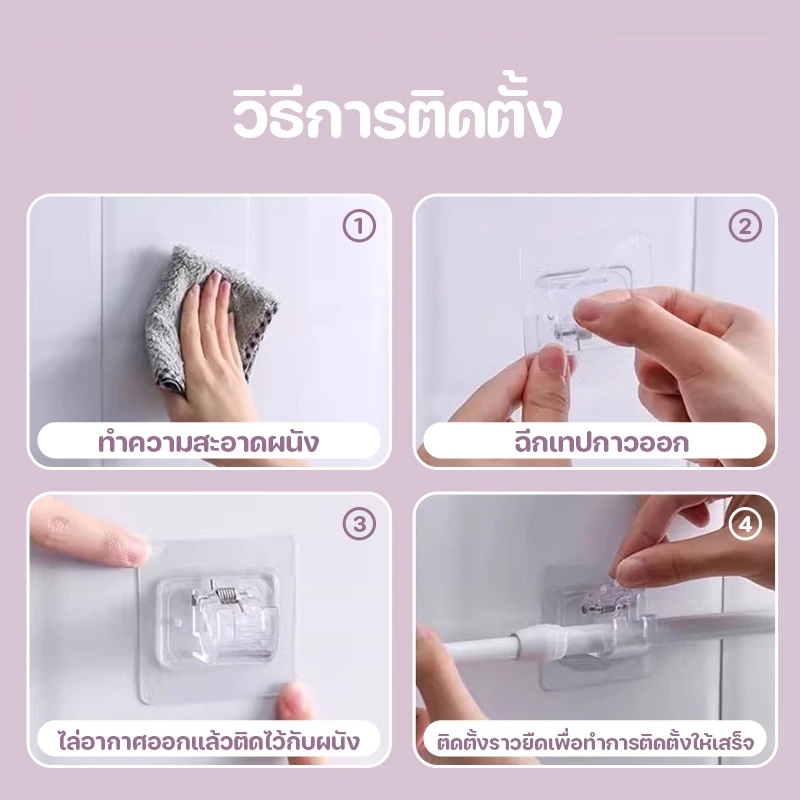 วิธีการติดตั้ง

①

ทำความสะอาดผนัง

②

ฉีกเทปกาวออก

③

ไล่อากาศออกแล้วติดไว้กับผนัง

④

ติดตั้งราวยึดเพื่อทำการติดตั้งให้เสร็จ