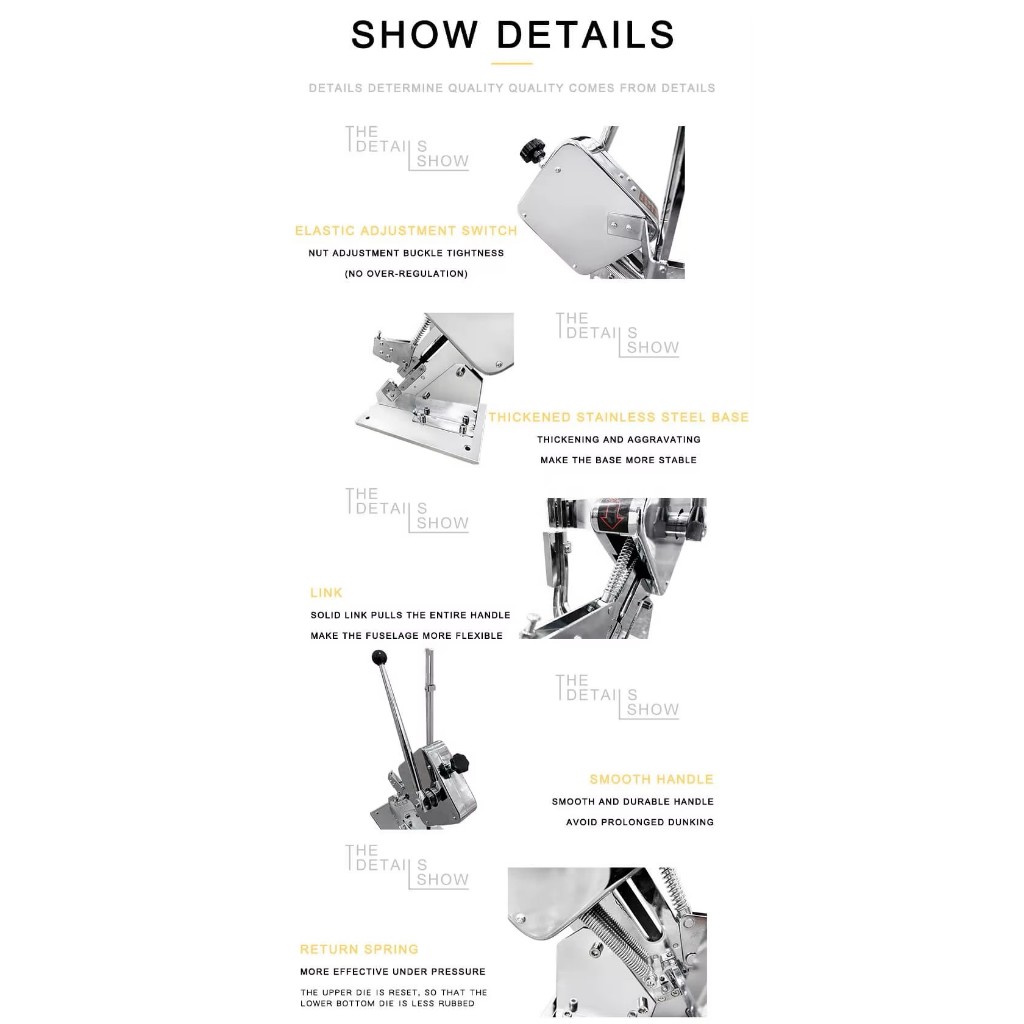 SHOW DETAILS

DETAILS DETERMINE QUALITY QUALITY COMES FROM DETAILS

THE DETAILS SHOW

ELASTIC ADJUSTMENT SWITCH

NUT ADJUSTMENT BUCKLE TIGHTNESS

(NO OVER-REGULATION)

THE DETAILS SHOW

THICKENED STAINLESS STEEL BASE

THICKENING AND AGGRAVATING

MAKE THE BASE MORE STABLE

THE DETAILS SHOW

LINK

SOLID LINK PULLS THE ENTIRE HANDLE

MAKE THE FUSELAGE MORE FLEXIBLE

THE DETAILS SHOW

SMOOTH HANDLE

SMOOTH AND DURABLE HANDLE

AVOID PROLONGED DUNKING

THE DETAILS SHOW

RETURN SPRING

MORE EFFECTIVE UNDER PRESSURE

THE UPPER DIE IS RESET, SO THAT THE LOWER BOTTOM DIE IS LESS RUBBED