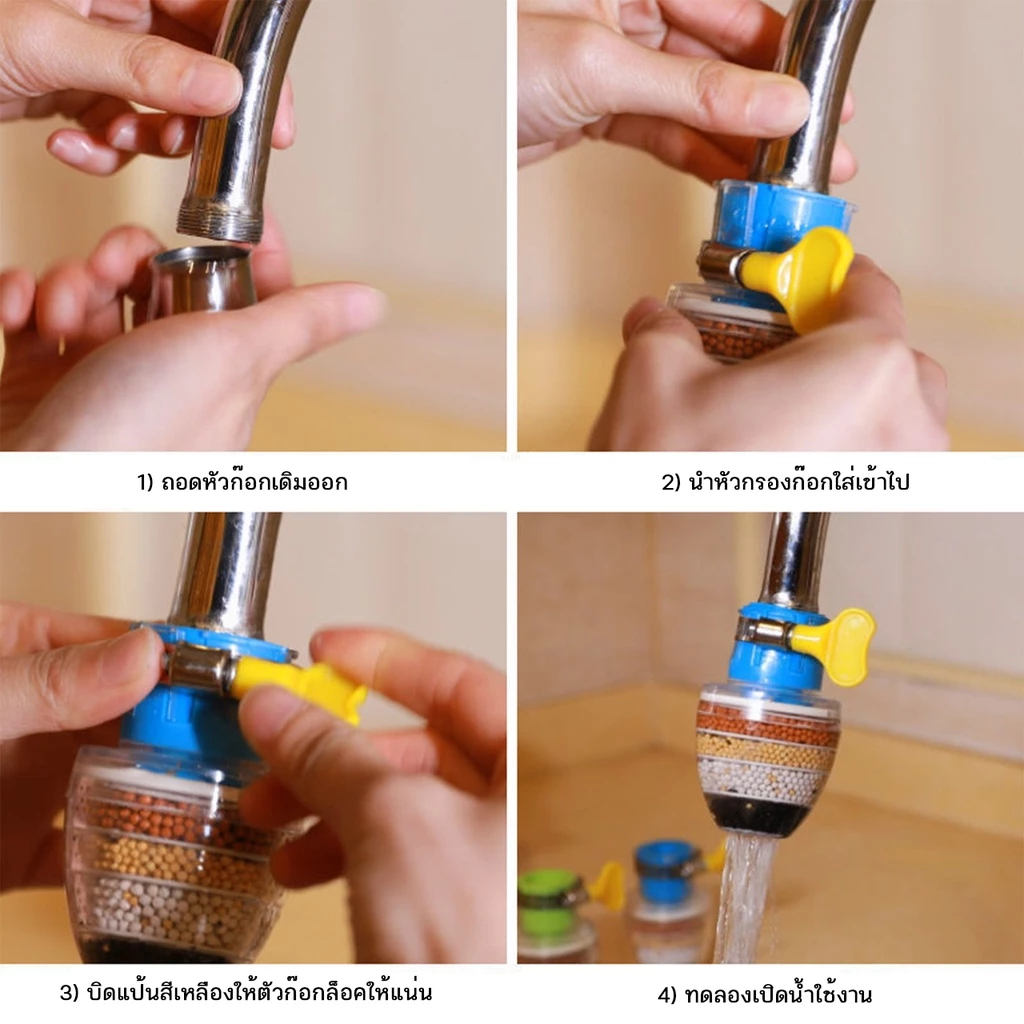 1) ถอดหัวก๊อกเดิมออก

2) นำหัวกรองก๊อกใส่เข้าไป

3) บิดแป้นสีเหลืองให้ตัวก๊อกล็อคให้แน่น

4) ทดลองเปิดน้ำใช้งาน