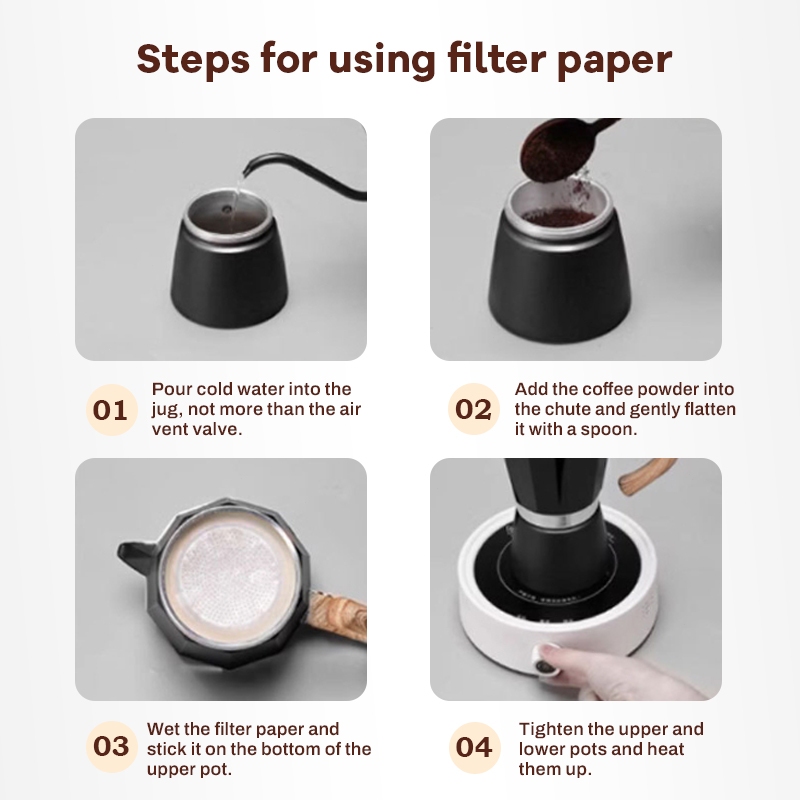 Steps for using filter paper

01 Pour cold water into the jug, not more than the air vent valve.

02 Add the coffee powder into the chute and gently flatten it with a spoon.

03 Wet the filter paper and stick it on the bottom of the upper pot.

04 Tighten the upper and lower pots and heat them up.