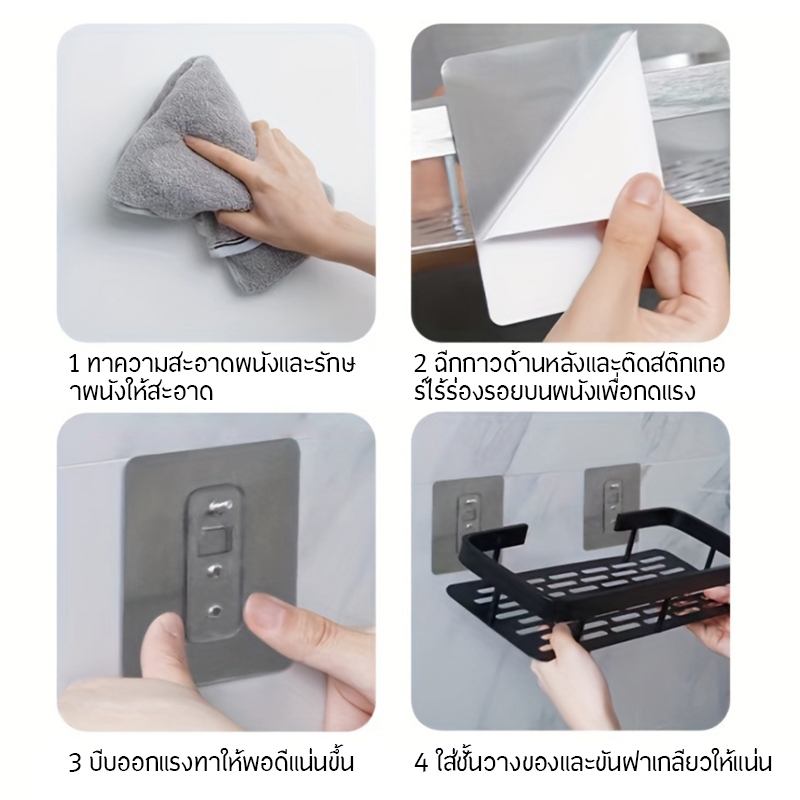 1 ทาความสะอาดพนังและรักษาพนังให้สะอาด

2 ฉีกกาวด้านหลังและติดสติกเกอร์ไร้ร่องรอยบนพนังเพื่อกดแรง

3 บีบออกแรงทาให้พอดีแน่นขึ้น

4 ใส่ชั้นวางของและขันฝาเกลียวให้แน่น