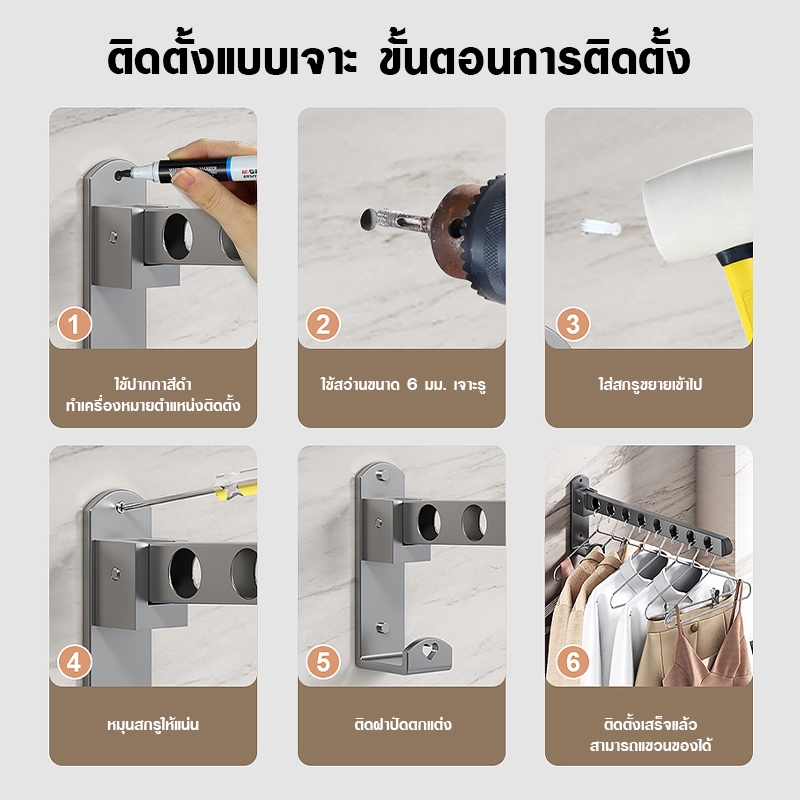 ติดตั้งแบบเจาะ ขั้นตอนการติดตั้ง

1
ใช้ปากกาสีดำ
ทำเครื่องหมายตำแหน่งติดตั้ง

2
ใช้สว่านขนาด 6 มม. เจาะรู

3
ใส่สกรูขยายเข้าไป

4
หมุนสกรูให้แน่น

5
ติดฝาปิดตกแต่ง

6
ติดตั้งเสร็จแล้ว
สามารถแขวนของได้