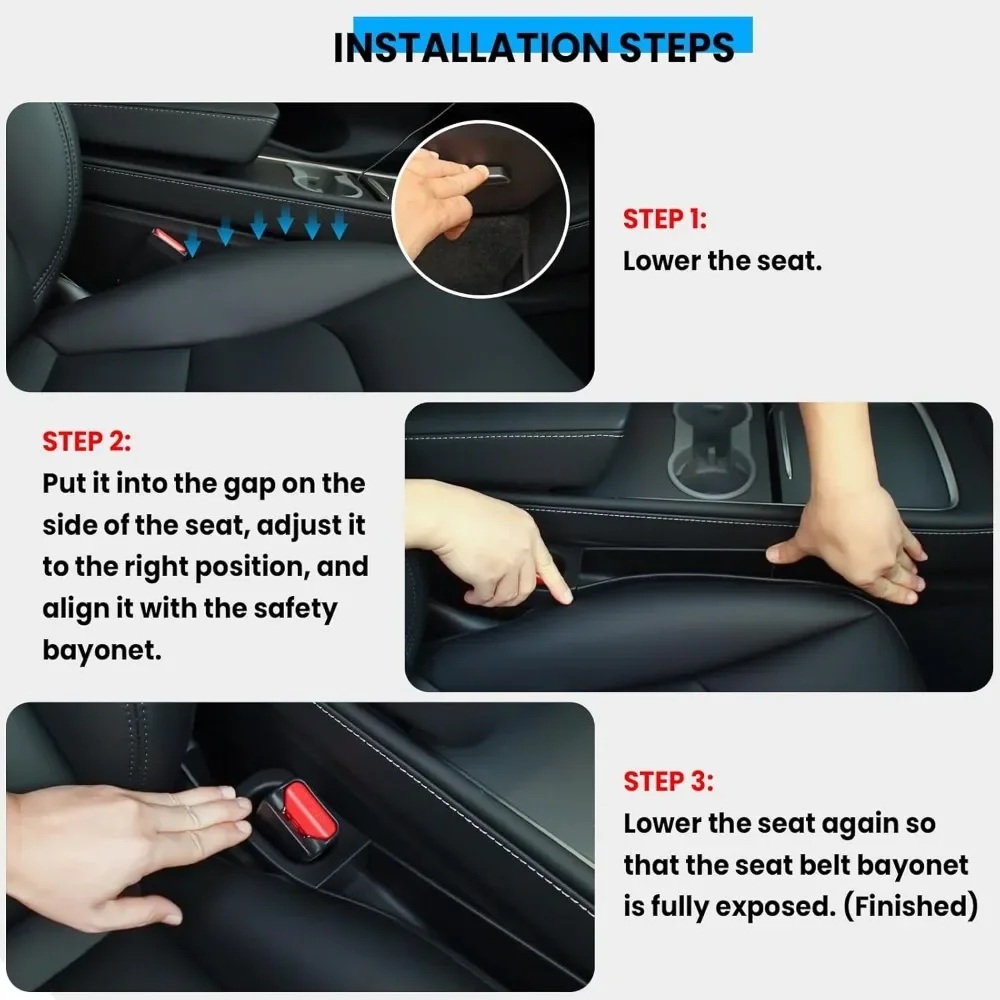 INSTALLATION STEPS

STEP 1:
Lower the seat.

STEP 2:
Put it into the gap on the side of the seat, adjust it to the right position, and align it with the safety bayonet.

STEP 3:
Lower the seat again so that the seat belt bayonet is fully exposed. (Finished)