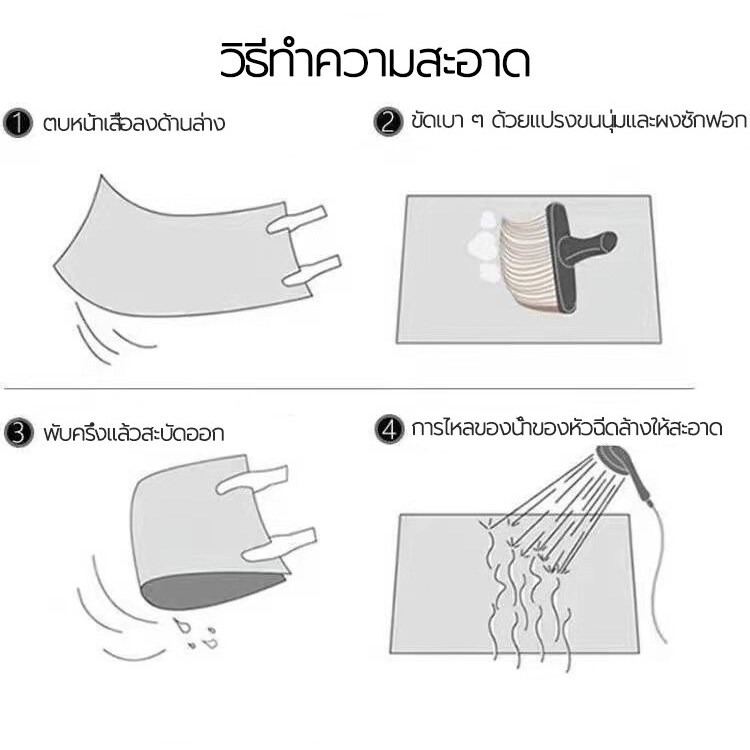 วิธีทำความสะอาด

1 ตบหน้าเสื่อลงด้านล่าง

2 ขัดเบา ๆ ด้วยแปรงขนนุ่มและผงซักฟอก

3 พับครึ่งแล้วสะบัดออก

4 การไหลของน้ำของหัวฉีดล้างให้สะอาด