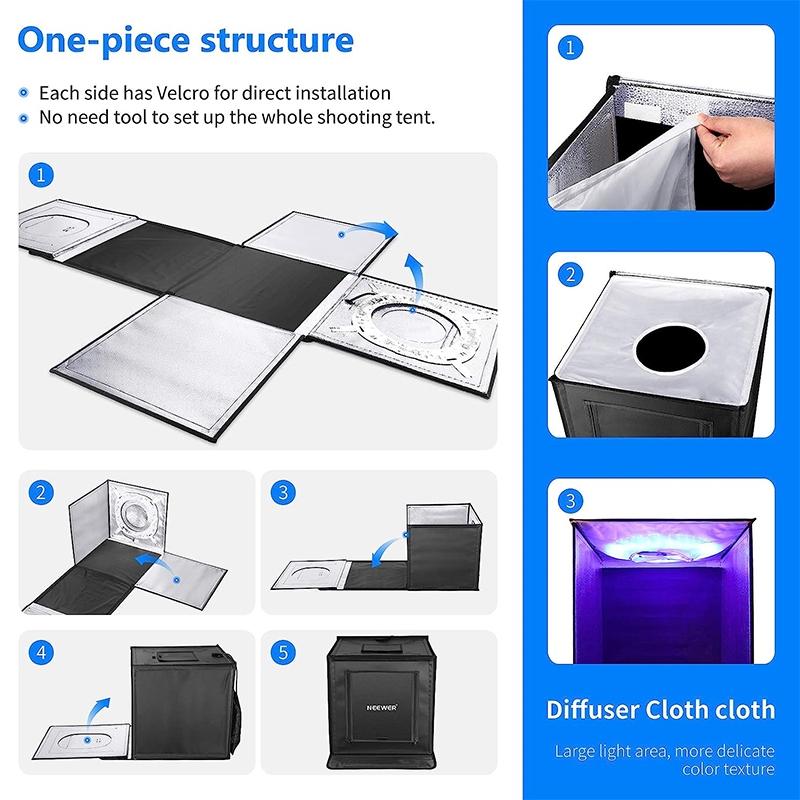 One-piece structure

Each side has Velcro for direct installation
No need tool to set up the whole shooting tent.

1

2

3

4

5

NEEWER

1

2

3

Diffuser Cloth cloth

Large light area, more delicate color texture