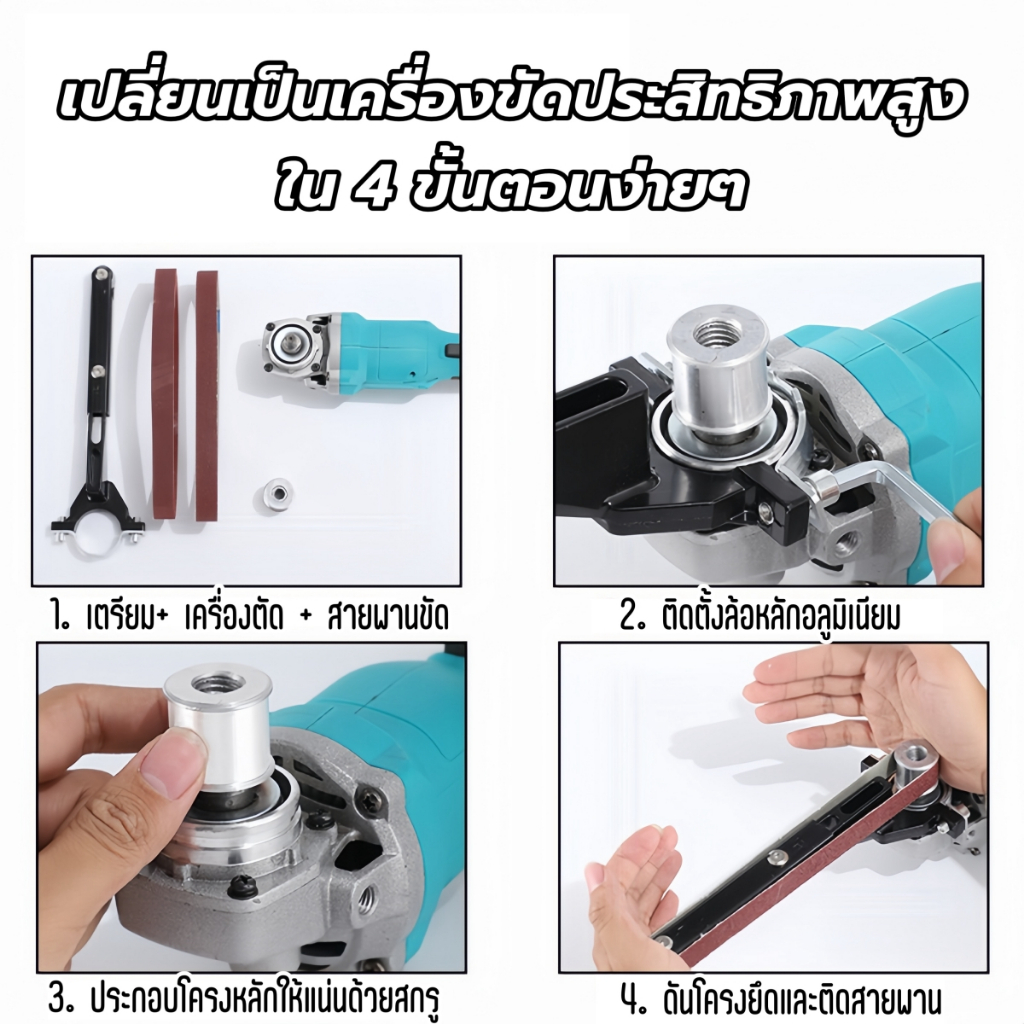 เปลี่ยนเป็นเครื่องขัดประสิทธิภาพสูง ใน 4 ขั้นตอนง่ายๆ

1. เตรียม+ เครื่องตัด + สายพานขัด

2. ติดตั้งล้อหลักอลูมิเนียม

3. ประกอบโครงหลักให้แน่นด้วยสกรู

4. ดันโครงยึดและติดสายพาน