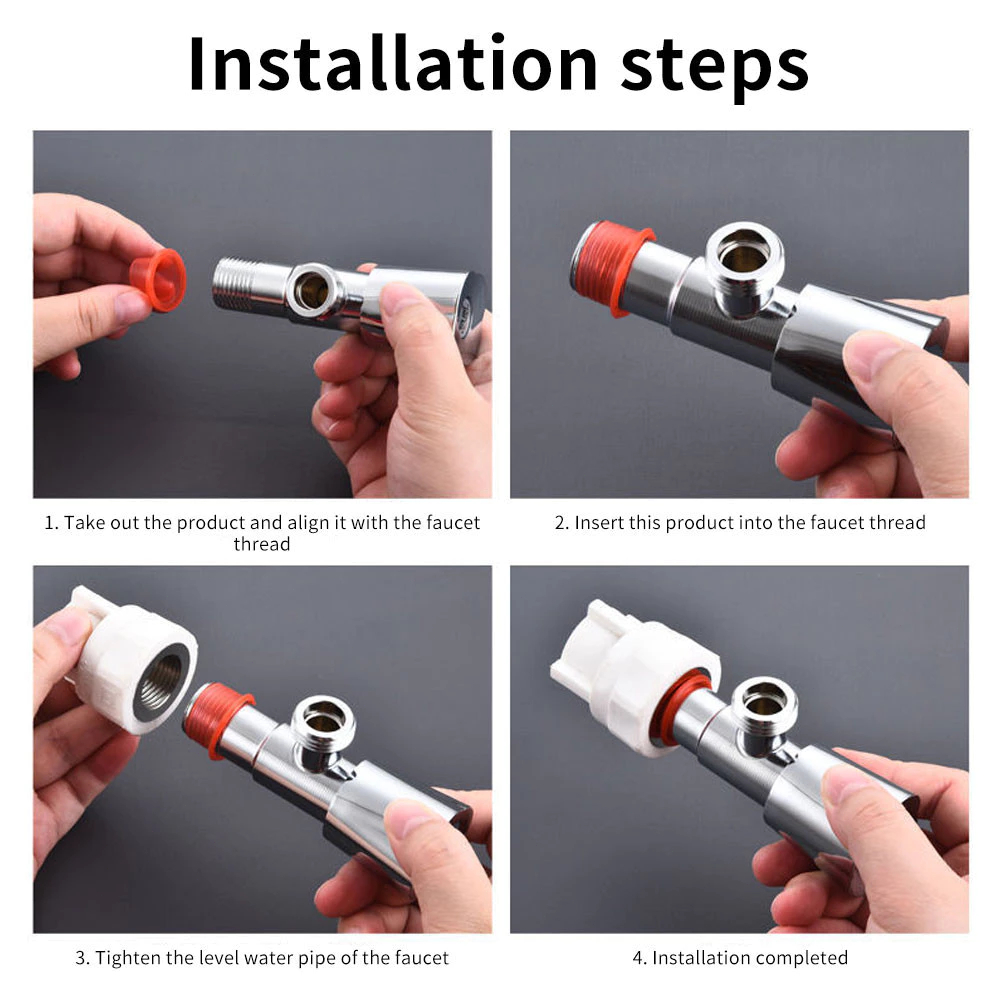 Installation steps

1. Take out the product and align it with the faucet thread

2. Insert this product into the faucet thread

3. Tighten the level water pipe of the faucet

4. Installation completed