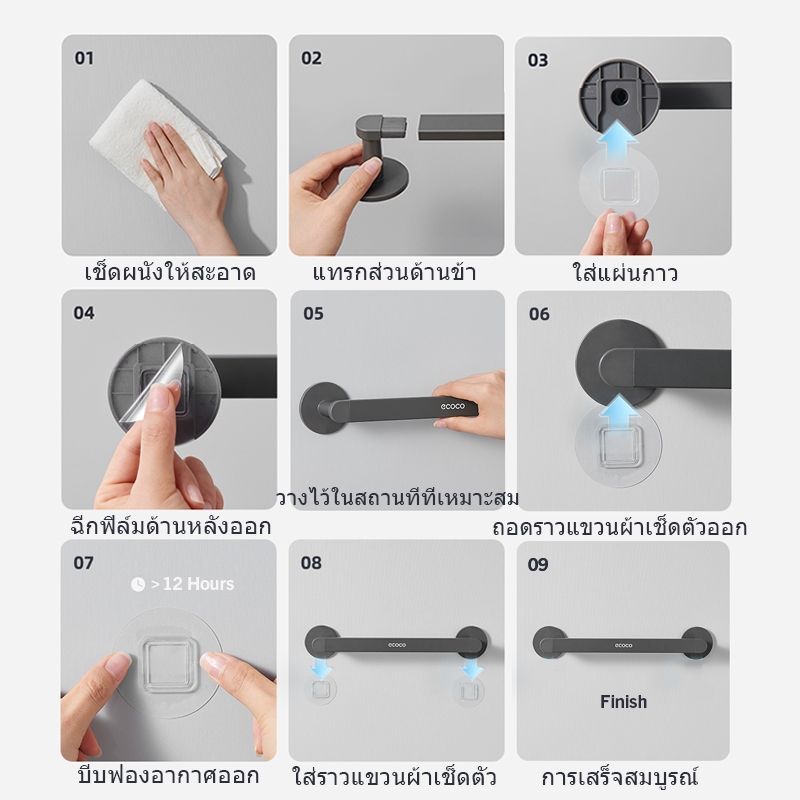 01
เช็ดผนังให้สะอาด

02
แทรกส่วนด้านข้า

03
ใส่แผ่นกาว

04
ฉีกฟิล์มด้านหลังออก

05
ecoco
วางไว้ในสถานที่ที่เหมาะสม

06
ถอดราวแขวนผ้าเช็ดตัวออก

07
> 12 Hours
บีบฟองอากาศออก

08
ecoco
ใส่ราวแขวนผ้าเช็ดตัว

09
ecoco
Finish
การเสร็จสมบูรณ์