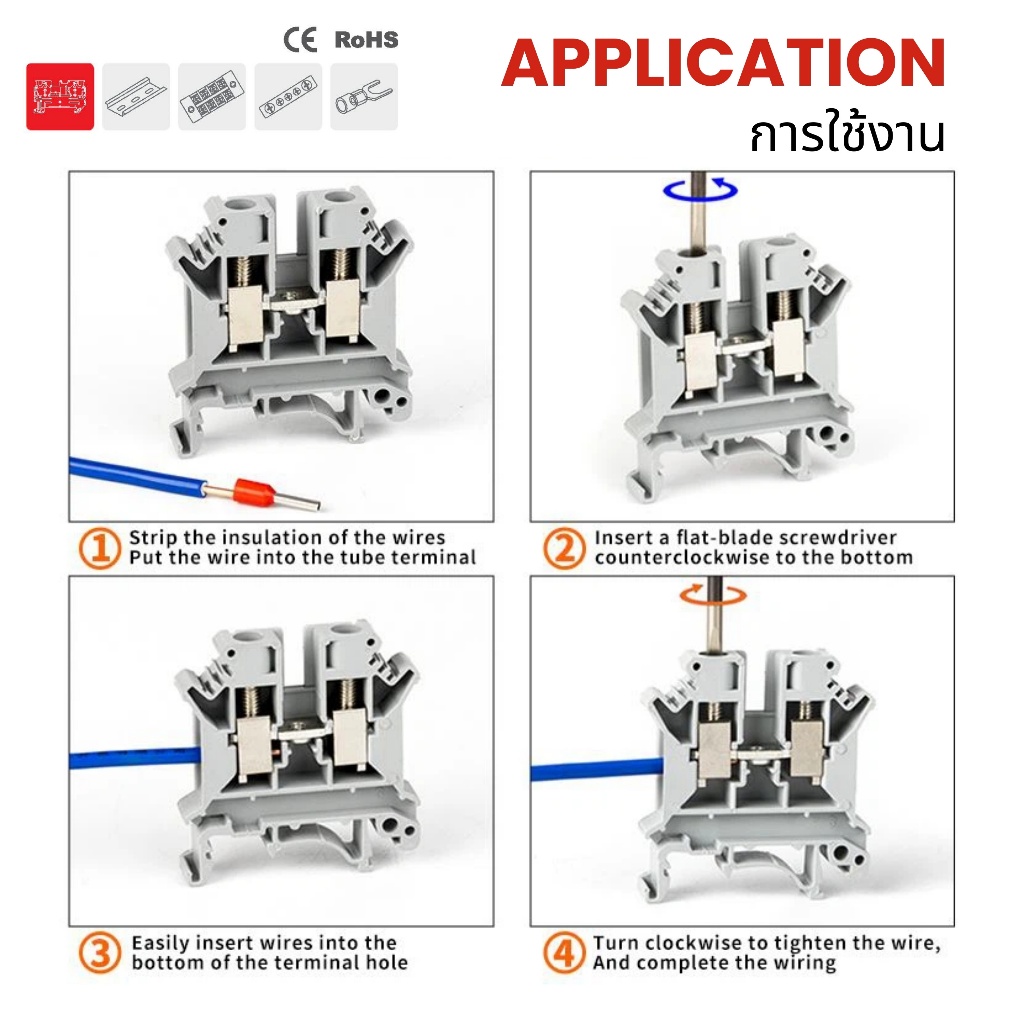 CE RoHS

APPLICATION
การใช้งาน

1 Strip the insulation of the wires
Put the wire into the tube terminal

2 Insert a flat-blade screwdriver
counterclockwise to the bottom

3 Easily insert wires into the
bottom of the terminal hole

4 Turn clockwise to tighten the wire,
And complete the wiring