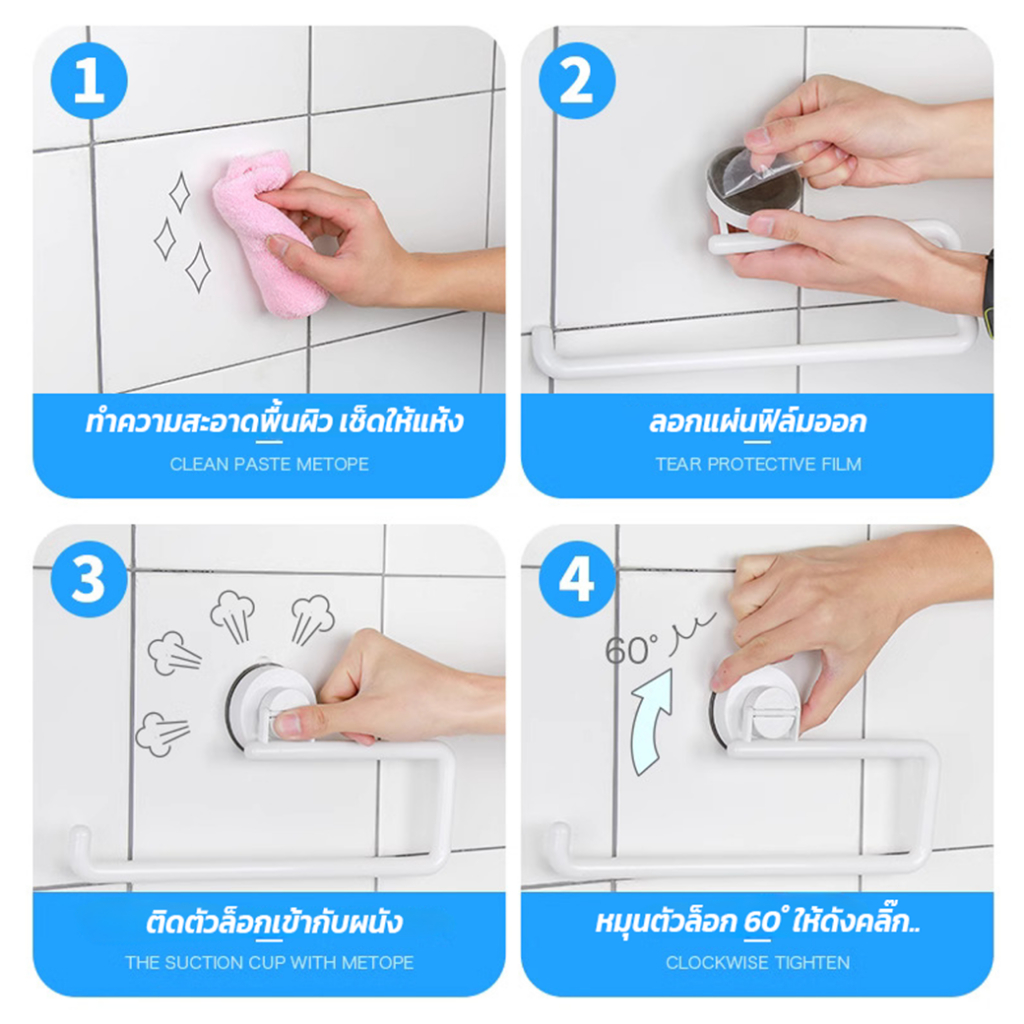 1

ทำความสะอาดพื้นผิว เช็ดให้แห้ง

CLEAN PASTE METOPE

2

ลอกแผ่นฟิล์มออก

TEAR PROTECTIVE FILM

3

ติดตัวล็อกเข้ากับผนัง

THE SUCTION CUP WITH METOPE

4

60°

หมุนตัวล็อก 60° ให้ดังคลิ๊ก..

CLOCKWISE TIGHTEN