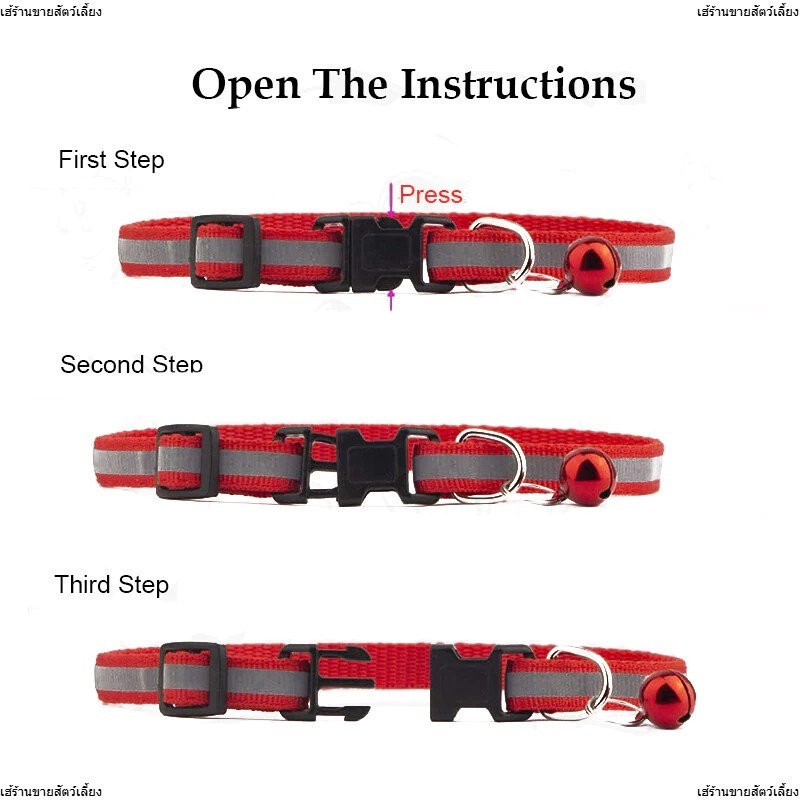 เฮ้ร้านขายสัตว์เลี้ยง
เฮ้ร้านขายสัตว์เลี้ยง

Open The Instructions

First Step

Press

Second Step

Third Step

เฮ้ร้านขายสัตว์เลี้ยง
เฮ้ร้านขายสัตว์เลี้ยง