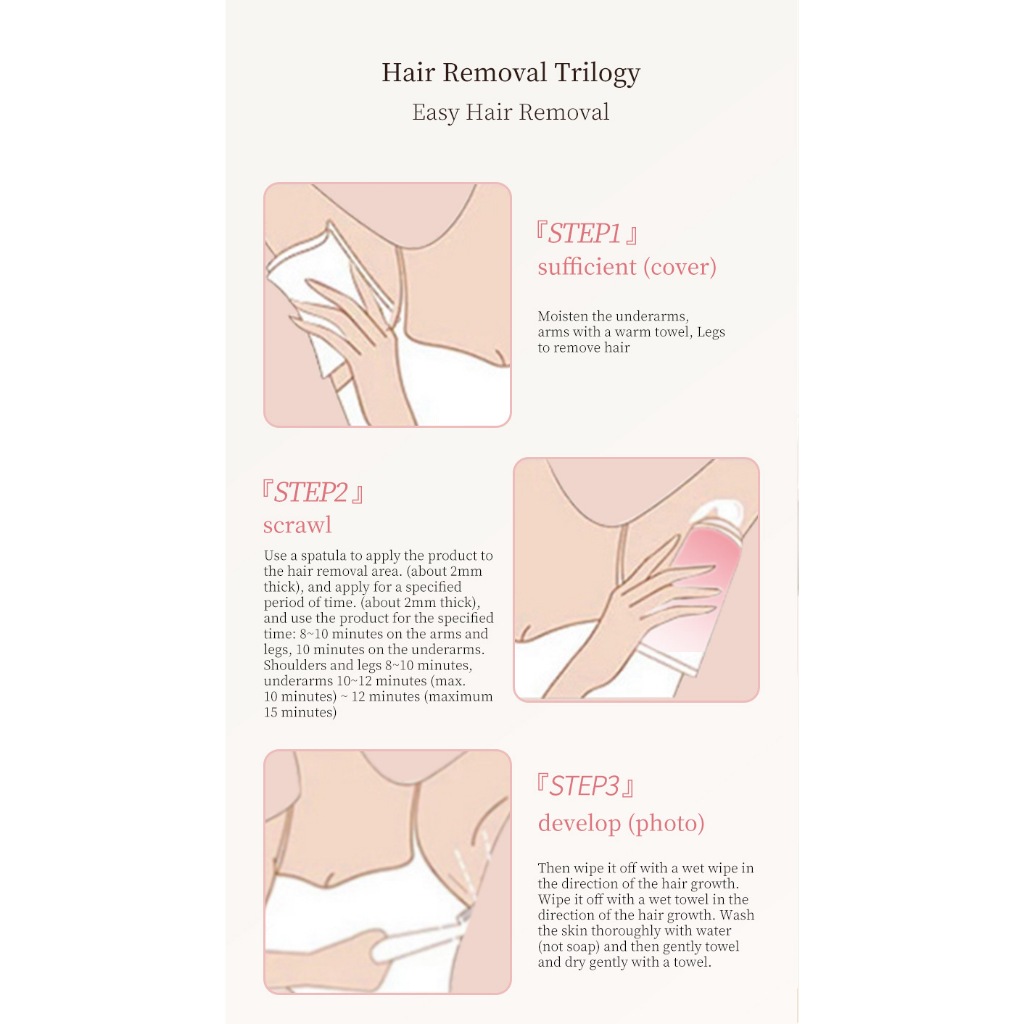 Hair Removal Trilogy
Easy Hair Removal

『STEP1』
sufficient (cover)

Moisten the underarms, arms with a warm towel, Legs to remove hair

『STEP2』
scrawl

Use a spatula to apply the product to the hair removal area. (about 2mm thick), and apply for a specified period of time. (about 2mm thick), and use the product for the specified time: 8~10 minutes on the arms and legs, 10 minutes on the underarms. Shoulders and legs 8~10 minutes, underarms 10~12 minutes (max. 10 minutes) ~ 12 minutes (maximum 15 minutes)

『STEP3』
develop (photo)

Then wipe it off with a wet wipe in the direction of the hair growth. Wipe it off with a wet towel in the direction of the hair growth. Wash the skin thoroughly with water (not soap) and then gently towel and dry gently with a towel.