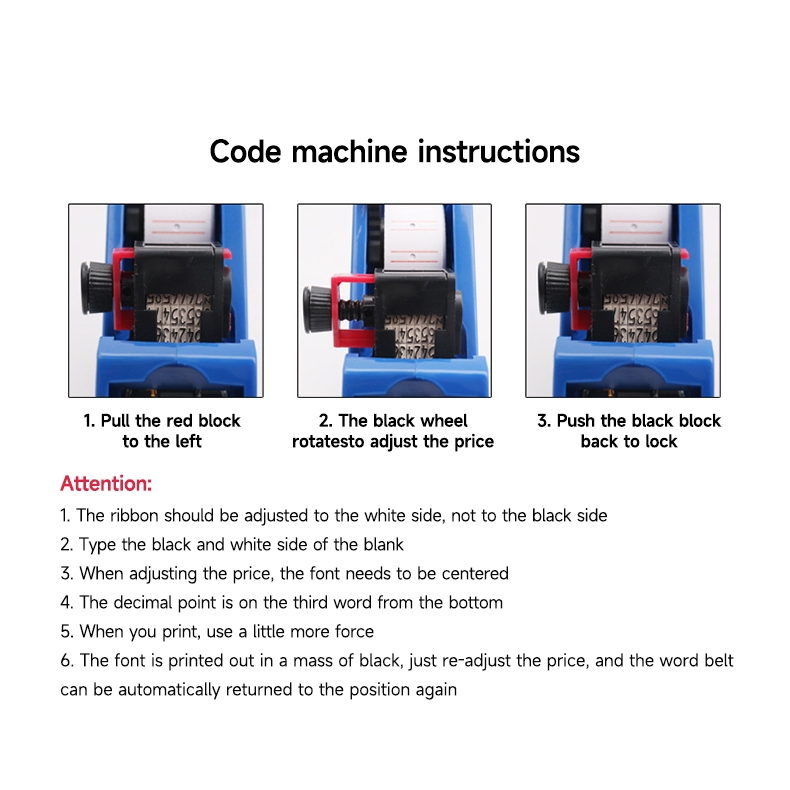 Code machine instructions

1. Pull the red block to the left

2. The black wheel rotatesto adjust the price

3. Push the black block back to lock

Attention:

1. The ribbon should be adjusted to the white side, not to the black side
2. Type the black and white side of the blank
3. When adjusting the price, the font needs to be centered
4. The decimal point is on the third word from the bottom
5. When you print, use a little more force
6. The font is printed out in a mass of black, just re-adjust the price, and the word belt can be automatically returned to the position again