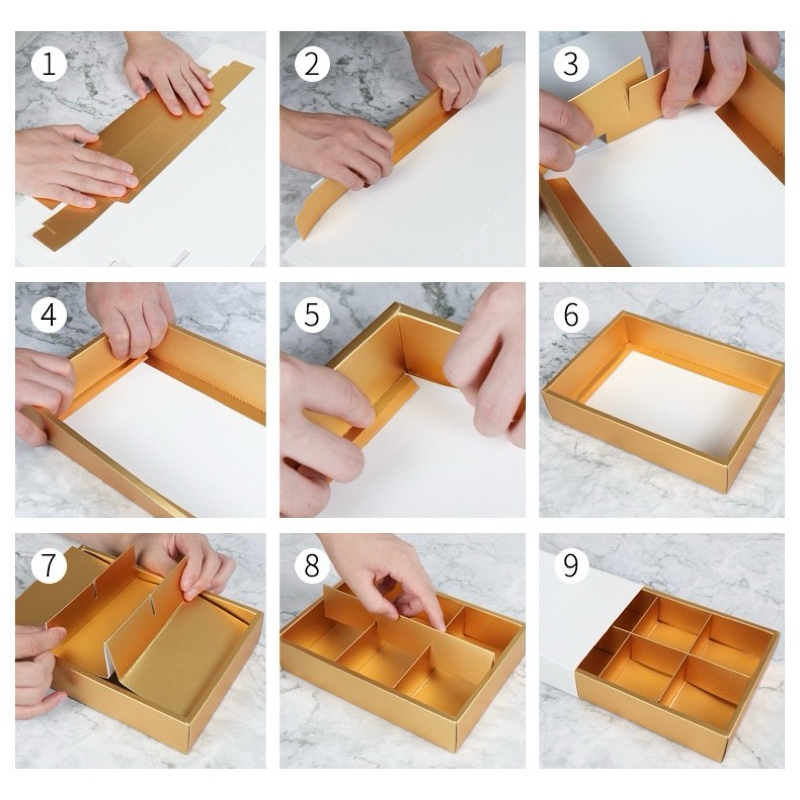 1

2

3

4

5

6

7

8

9