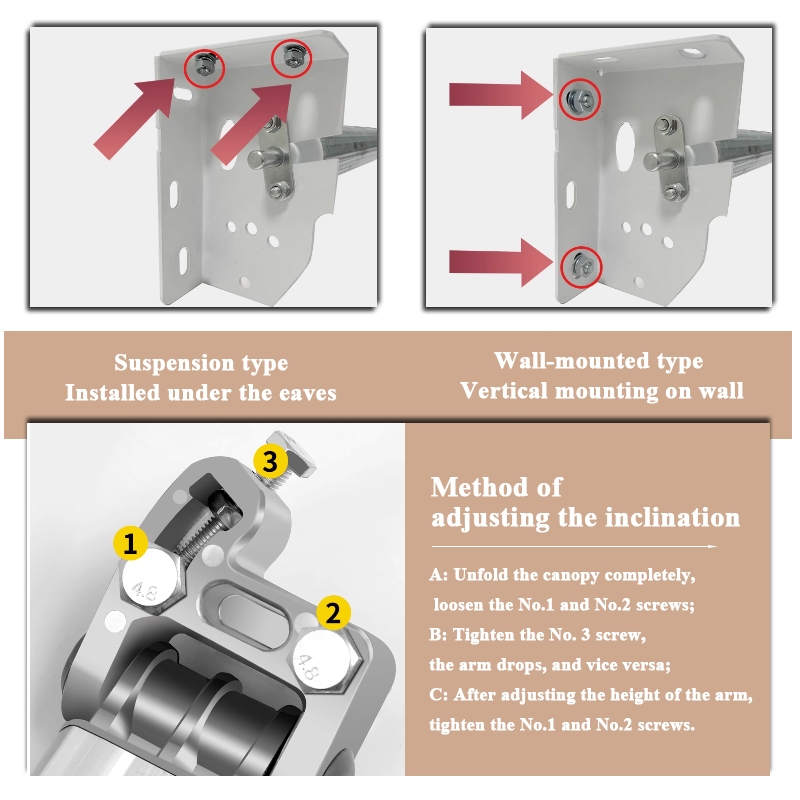 Suspension type
Installed under the eaves

Wall-mounted type
Vertical mounting on wall

3

1

4.8

2

4.8

Method of adjusting the inclination

A: Unfold the canopy completely, loosen the No.1 and No.2 screws;

B: Tighten the No. 3 screw, the arm drops, and vice versa;

C: After adjusting the height of the arm, tighten the No.1 and No.2 screws.